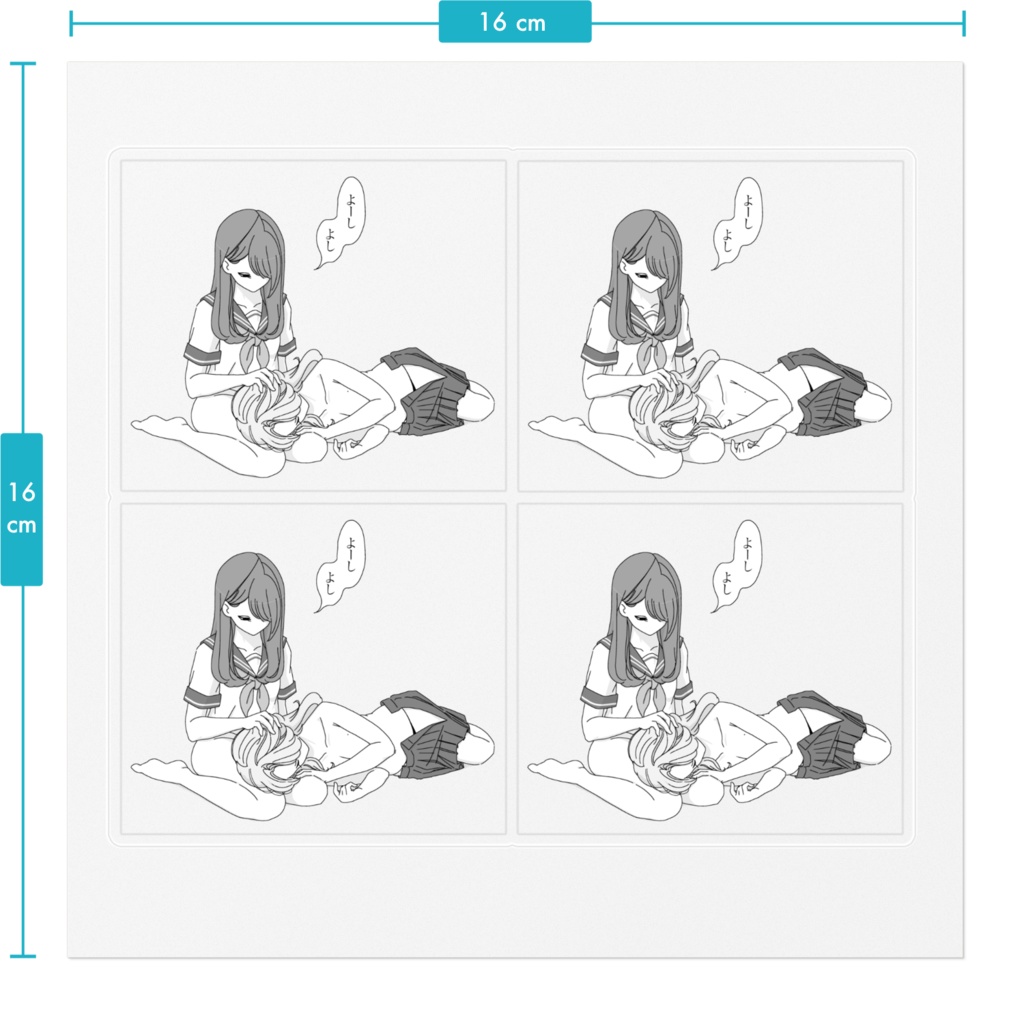 16 cm

16 cm

よーし よし

よーし よし

よーし よし

よーし よし