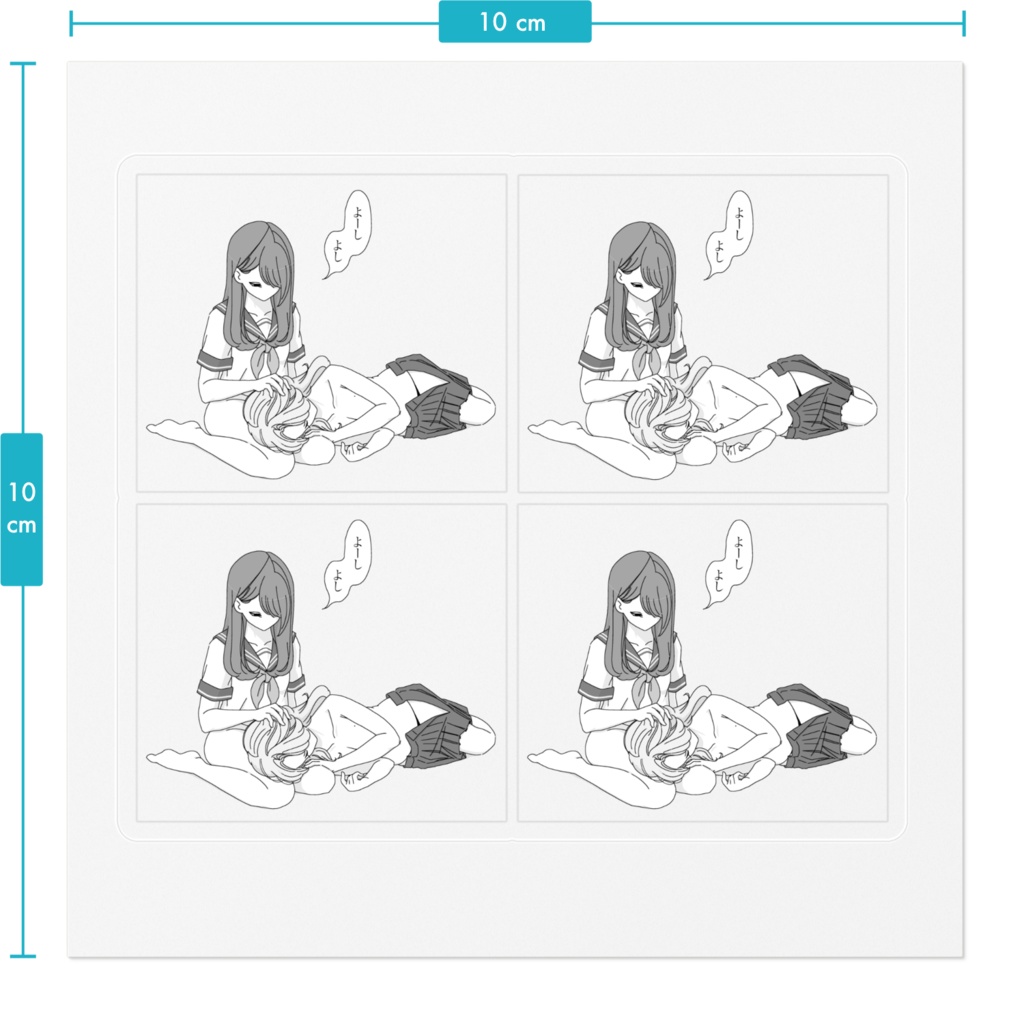 10 cm

10 cm

よーし よし

よーし よし

よーし よし

よーし よし