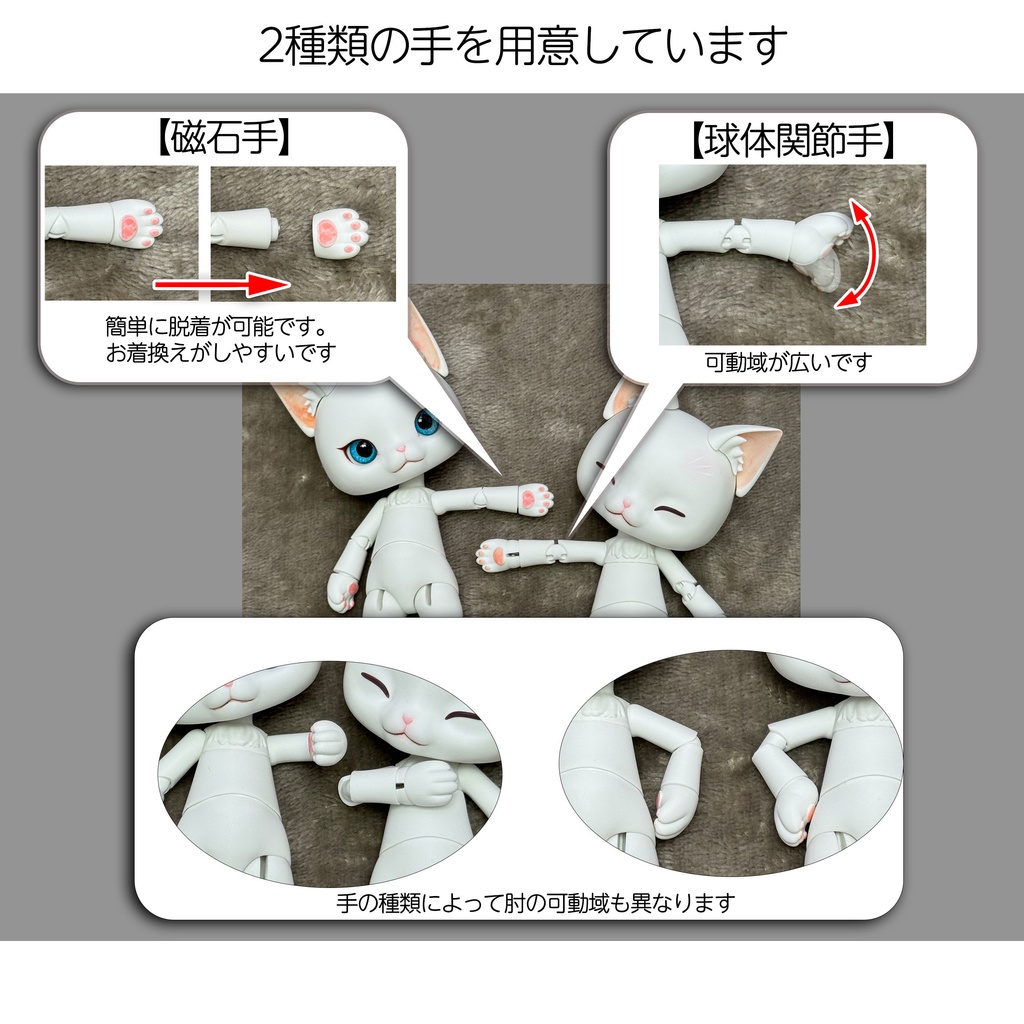 2種類の手を用意しています

【磁石手】

簡単に脱着が可能です。
お着換えがしやすいです

【球体関節手】

可動域が広いです

手の種類によって肘の可動域も異なります