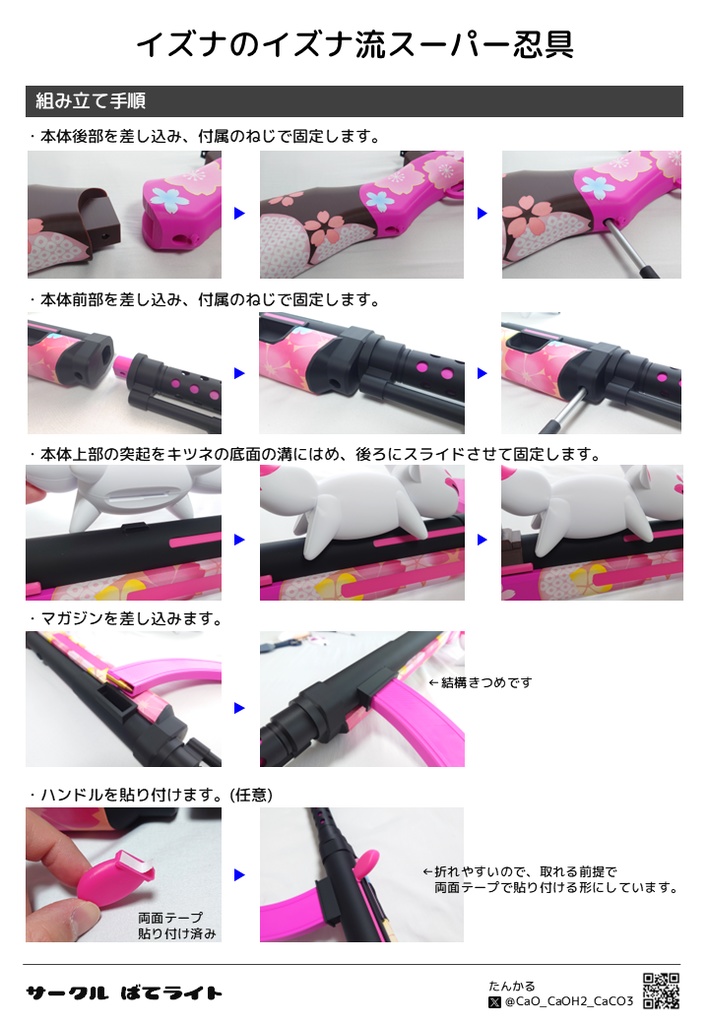 イズナのイズナ流スーパー忍具

組み立て手順

・本体後部を差し込み、付属のねじで固定します。

・本体前部を差し込み、付属のねじで固定します。

・本体上部の突起をキツネの底面の溝にはめ、後ろにスライドさせて固定します。

・マガジンを差し込みます。

←結構きつめです

・ハンドルを貼り付けます。(任意)

両面テープ
貼り付け済み

←折れやすいので、取れる前提で
両面テープで貼り付ける形にしています。

サークル ぱてライト

たんかる
@CaO_CaOH2_CaCO3