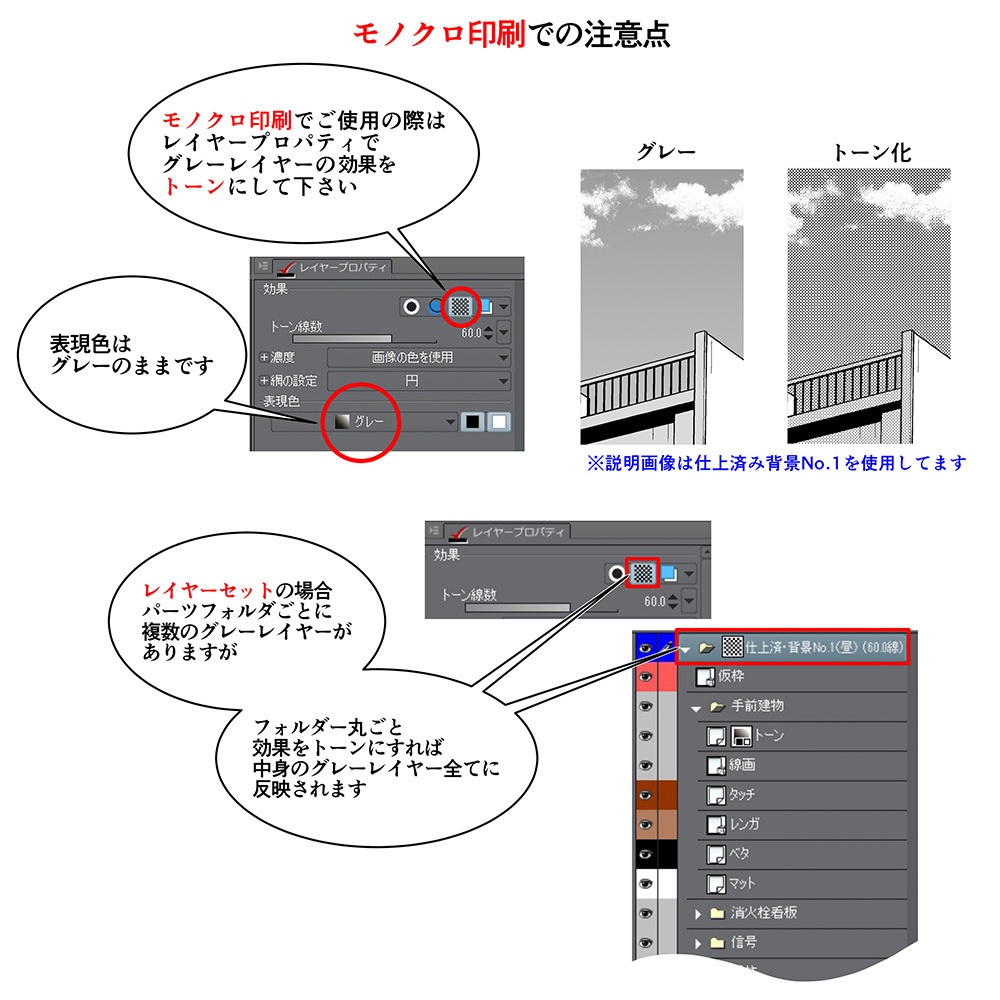 モノクロ印刷での注意点

モノクロ印刷でご使用の際は
レイヤープロパティで
グレーレイヤーの効果を
トーンにして下さい

グレー

トーン化

レイヤープロパティ
効果
トーン線数
60.0
濃度
画像の色を使用
網の設定
円
表現色
グレー

表現色は
グレーのままです

※説明画像は仕上済み背景No.1を使用してます

レイヤープロパティ
効果
トーン線数
60.0

レイヤーセットの場合
パーツフォルダごとに
複数のグレーレイヤーが
ありますが

フォルダー丸ごと
効果をトーンにすれば
中身のグレーレイヤー全てに
反映されます

仕上済・背景No.1(昼) (60.0線)
仮枠
手前建物
トーン
線画
タッチ
レンガ
ベタ
マット
消火栓看板
信号