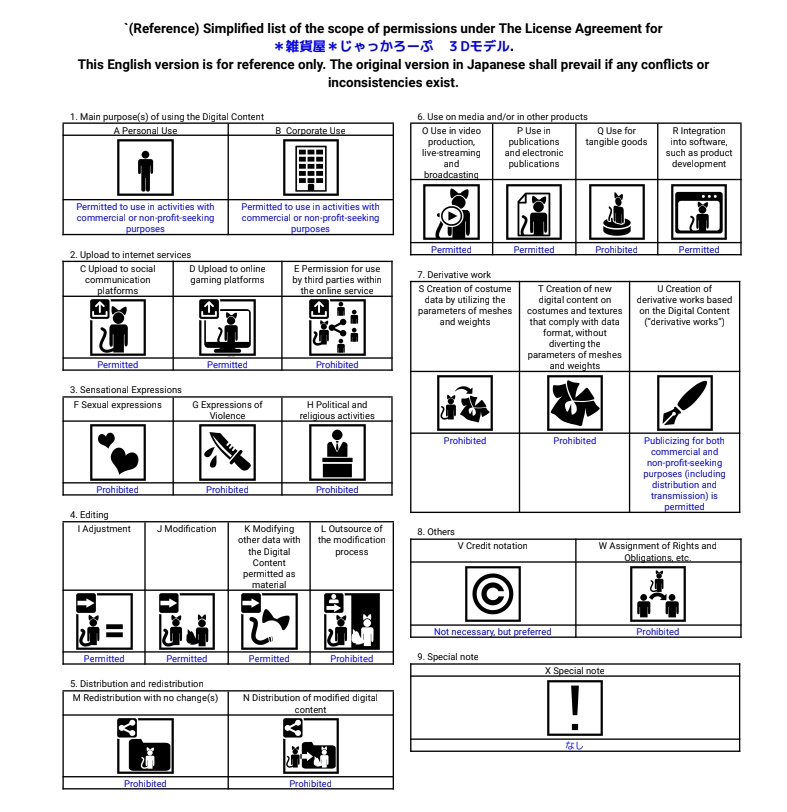 `(Reference) Simplified list of the scope of permissions under The License Agreement for ＊雑貨屋＊じゃっかろーぷ　３Dモデル.
This English version is for reference only. The original version in Japanese shall prevail if any conflicts or inconsistencies exist.

1. Main purpose(s) of using the Digital Content

| A Personal Use | B Corporate Use |
|---|---|
| Permitted to use in activities with commercial or non-profit-seeking purposes | Permitted to use in activities with commercial or non-profit-seeking purposes |

2. Upload to internet services

| C Upload to social communication platforms | D Upload to online gaming platforms | E Permission for use by third parties within the online service |
|---|---|---|
| Permitted | Permitted | Prohibited |

3. Sensational Expressions

| F Sexual expressions | G Expressions of Violence | H Political and religious activities |
|---|---|---|
| Prohibited | Prohibited | Prohibited |

4. Editing

| I Adjustment | J Modification | K Modifying other data with the Digital Content permitted as material | L Outsource of the modification process |
|---|---|---|---|
| Permitted | Permitted | Permitted | Prohibited |

5. Distribution and redistribution

| M Redistribution with no change(s) | N Distribution of modified digital content |
|---|---|
| Prohibited | Prohibited |

6. Use on media and/or in other products

| O Use in video production, live-streaming and broadcasting | P Use in publications and electronic publications | Q Use for tangible goods | R Integration into software, such as product development |
|---|---|---|---|
| Permitted | Permitted | Prohibited | Permitted |

7. Derivative work

| S Creation of costume data by utilizing the parameters of meshes and weights | T Creation of new digital content on costumes and textures that comply with data format, without diverting the parameters of meshes and weights | U Creation of derivative works based on the Digital Content ("derivative works") |
|---|---|---|
| Prohibited | Prohibited | Publicizing for both commercial and non-profit-seeking purposes (including distribution and transmission) is permitted |

8. Others

| V Credit notation | W Assignment of Rights and Obligations, etc. |
|---|---|
| Not necessary, but preferred | Prohibited |

9. Special note

| X Special note |
|---|
| なし |