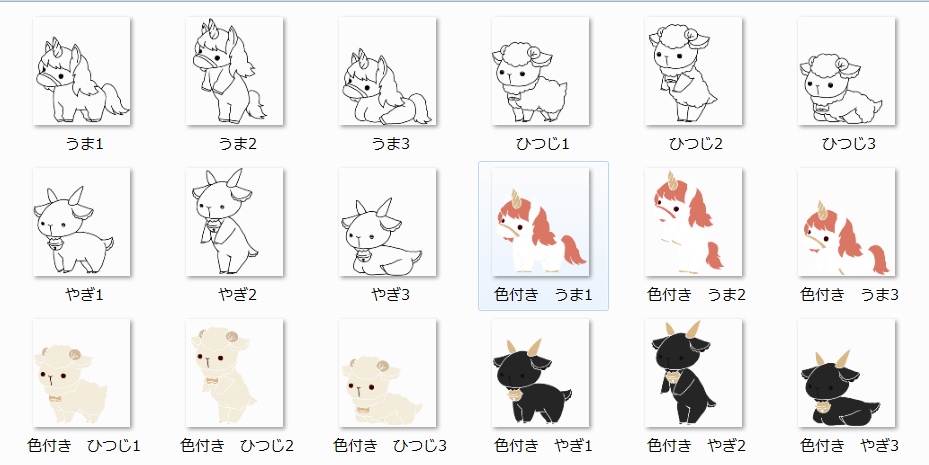 うま1
うま2
うま3
ひつじ1
ひつじ2
ひつじ3

やぎ1
やぎ2
やぎ3
色付き　うま1
色付き　うま2
色付き　うま3

色付き　ひつじ1
色付き　ひつじ2
色付き　ひつじ3
色付き　やぎ1
色付き　やぎ2
色付き　やぎ3