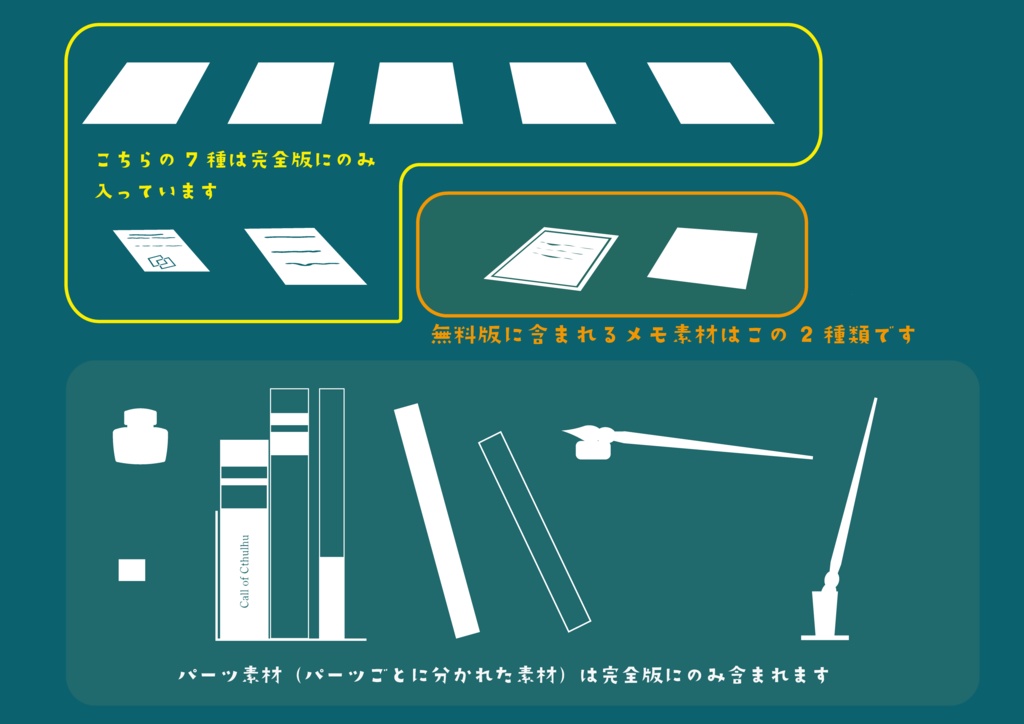 こちらの７種は完全版にのみ入っています

無料版に含まれるメモ素材はこの２種類です

Call of Cthulhu

パーツ素材（パーツごとに分かれた素材）は完全版にのみ含まれます