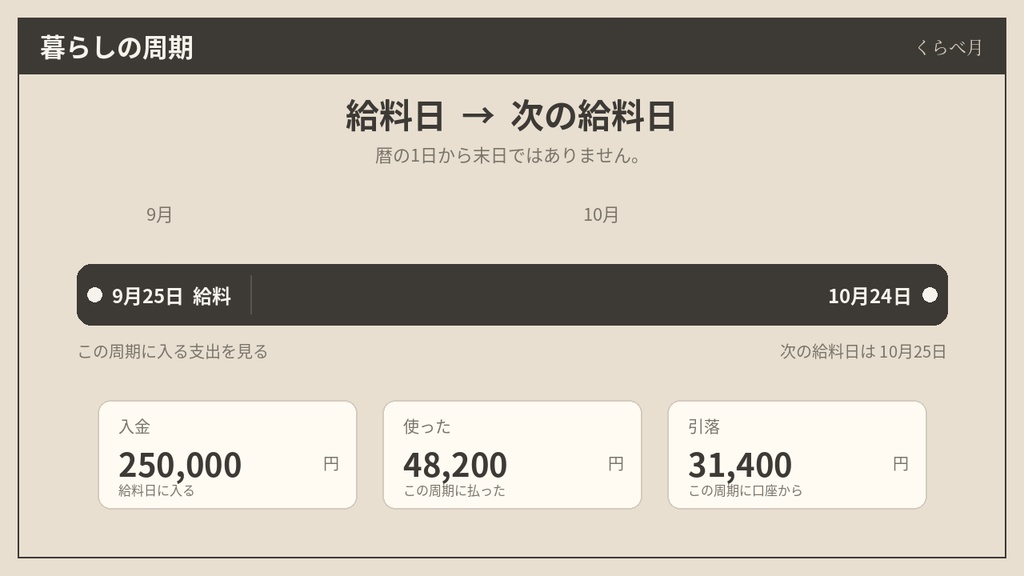 暮らしの周期

くらべ月

給料日 → 次の給料日

暦の1日から末日ではありません。

9月

10月

9月25日 給料

10月24日

この周期に入る支出を見る

次の給料日は 10月25日

入金
250,000 円
給料日に入る

使った
48,200 円
この周期に払った

引落
31,400 円
この周期に口座から