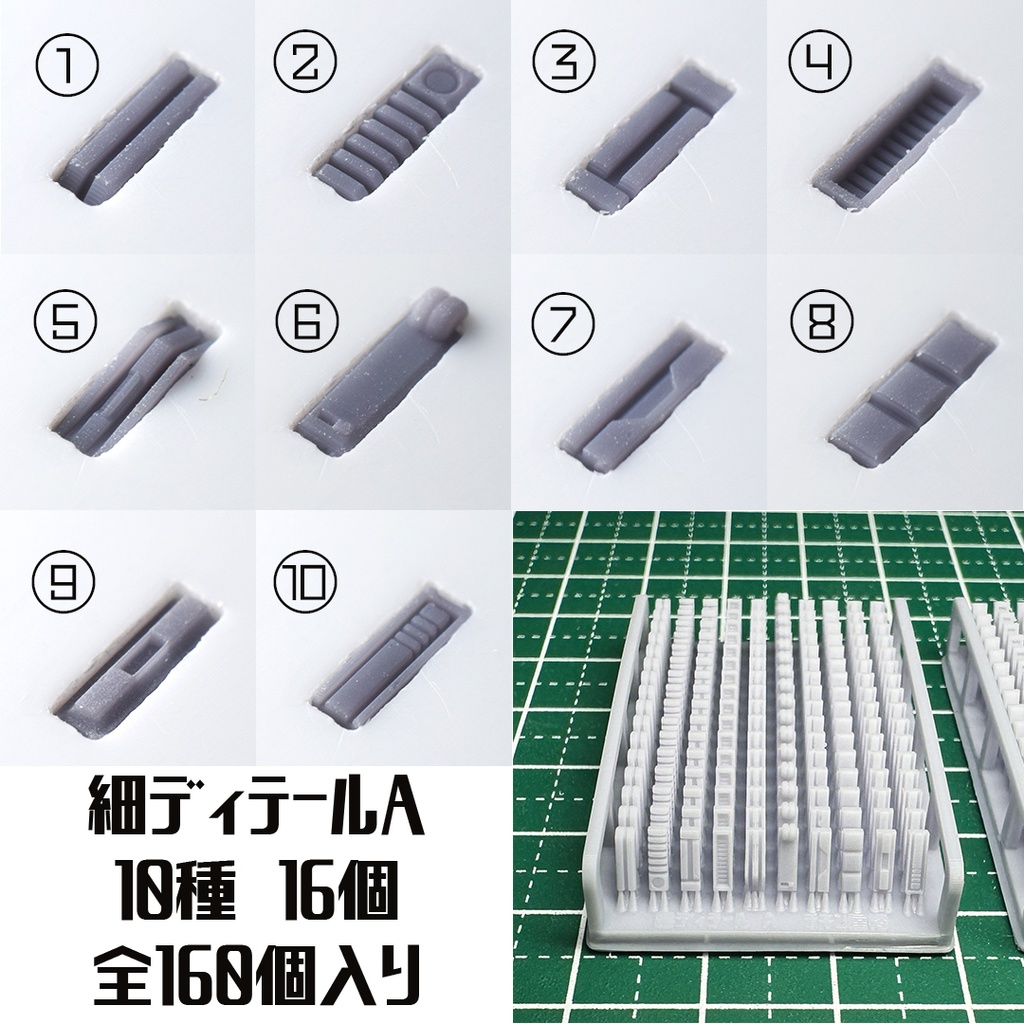 ①
②
③
④
⑤
⑥
⑦
⑧
⑨
⑩

細ディテールA
10種　16個
全160個入り