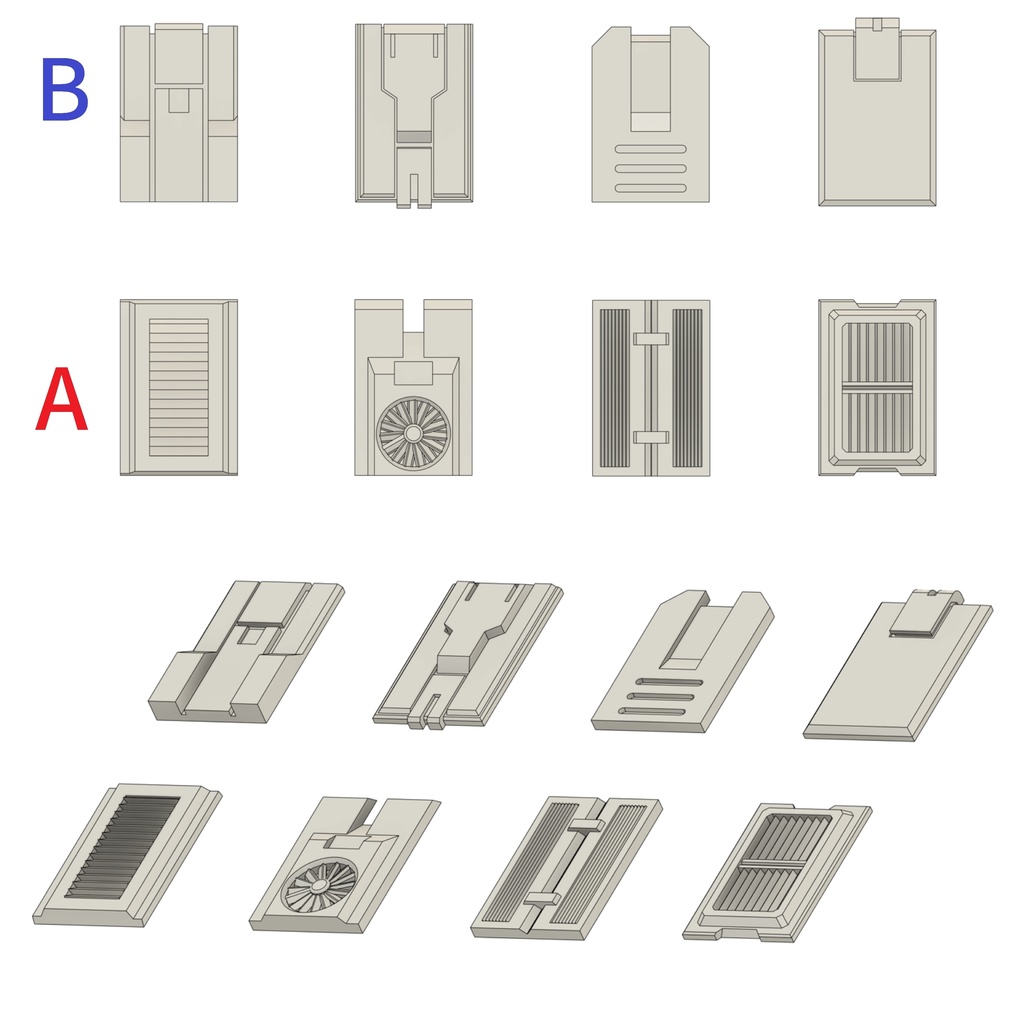 B

A