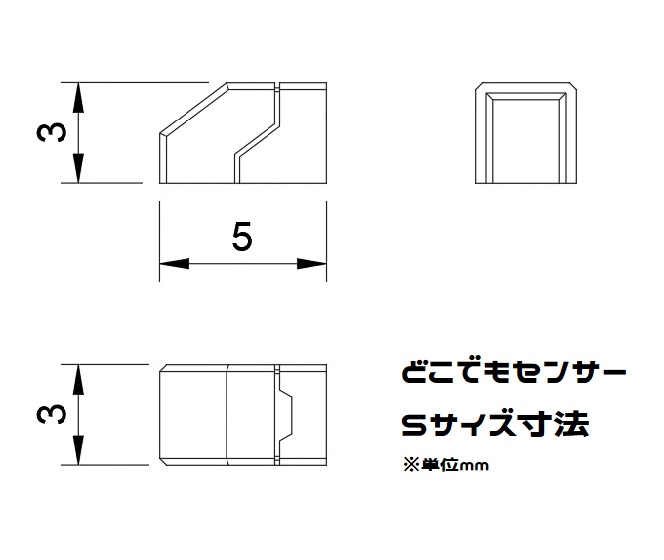 3

5

3

どこでもセンサー

Sサイズ寸法

※単位mm