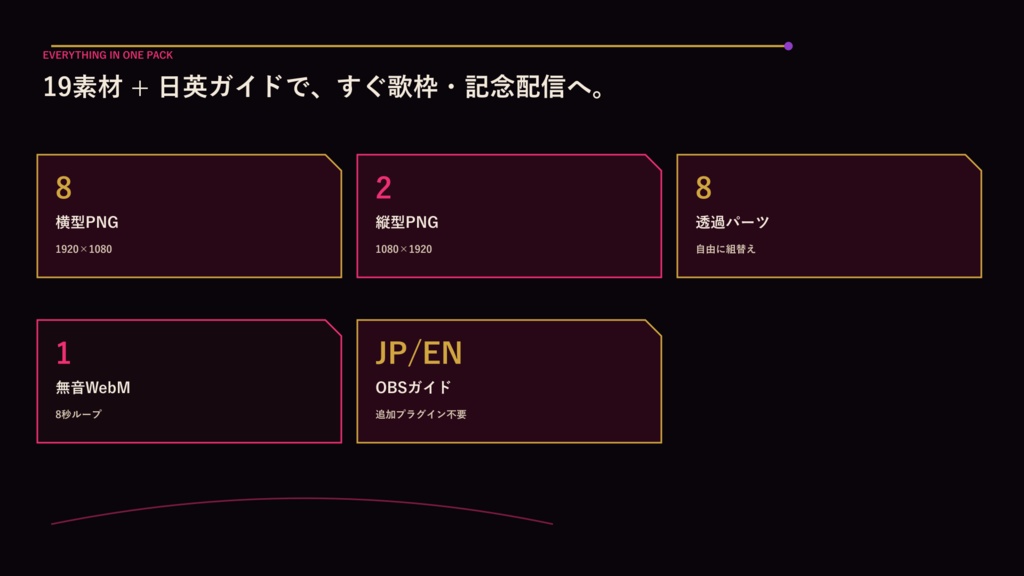 EVERYTHING IN ONE PACK

19素材 + 日英ガイドで、すぐ歌枠・記念配信へ。

8
横型PNG
1920×1080

2
縦型PNG
1080×1920

8
透過パーツ
自由に組替え

1
無音WebM
8秒ループ

JP/EN
OBSガイド
追加プラグイン不要