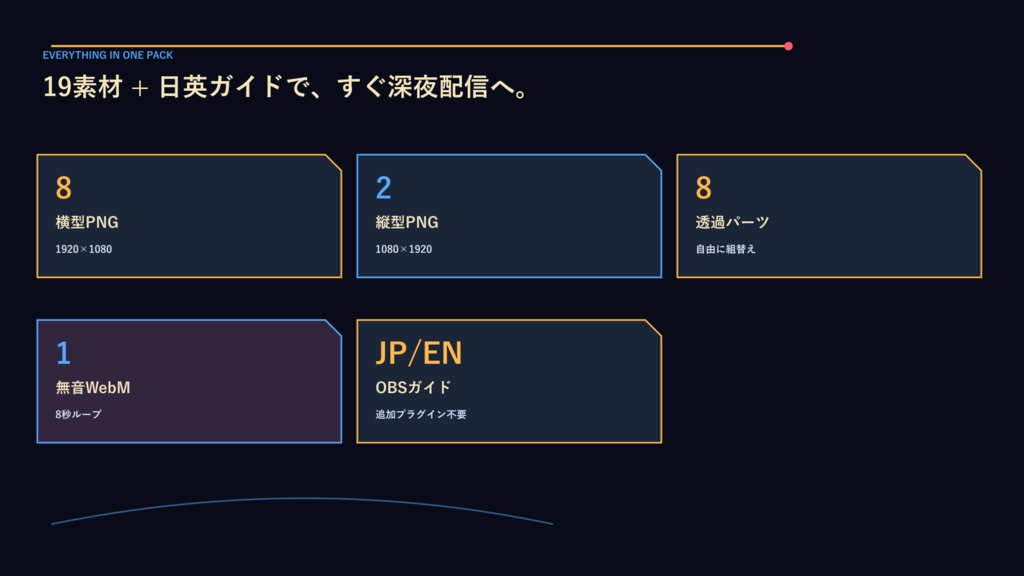 EVERYTHING IN ONE PACK

19素材 + 日英ガイドで、すぐ深夜配信へ。

8
横型PNG
1920×1080

2
縦型PNG
1080×1920

8
透過パーツ
自由に組替え

1
無音WebM
8秒ループ

JP/EN
OBSガイド
追加プラグイン不要