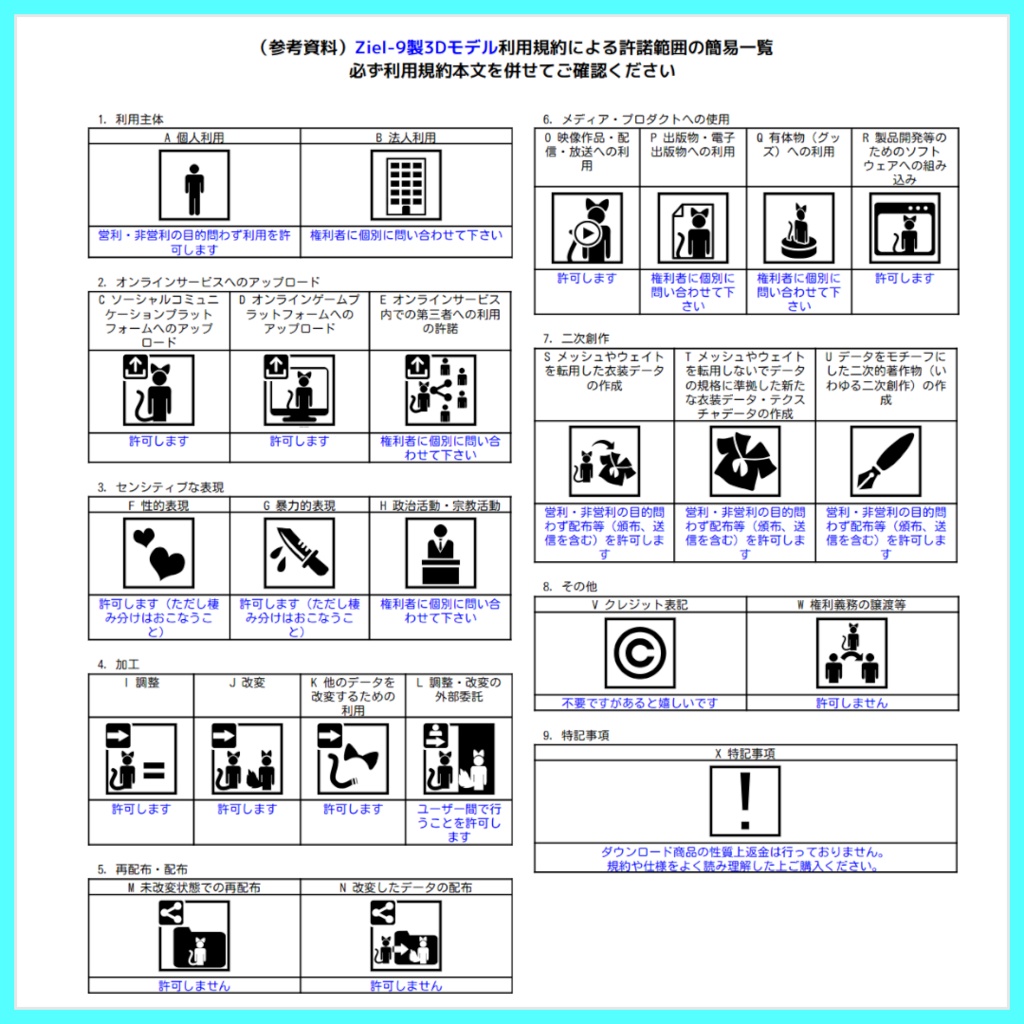 （参考資料）Ziel-9製3Dモデル利用規約による許諾範囲の簡易一覧
必ず利用規約本文を併せてご確認ください

1. 利用主体

| A 個人利用 | B 法人利用 |
|---|---|
| 営利・非営利の目的問わず利用を許可します | 権利者に個別に問い合わせて下さい |

2. オンラインサービスへのアップロード

| C ソーシャルコミュニケーションプラットフォームへのアップロード | D オンラインゲームプラットフォームへのアップロード | E オンラインサービス内での第三者への利用の許諾 |
|---|---|---|
| 許可します | 許可します | 権利者に個別に問い合わせて下さい |

3. センシティブな表現

| F 性的表現 | G 暴力的表現 | H 政治活動・宗教活動 |
|---|---|---|
| 許可します（ただし棲み分けはおこなうこと） | 許可します（ただし棲み分けはおこなうこと） | 権利者に個別に問い合わせて下さい |

4. 加工

| I 調整 | J 改変 | K 他のデータを改変するための利用 | L 調整・改変の外部委託 |
|---|---|---|---|
| 許可します | 許可します | 許可します | ユーザー間で行うことを許可します |

5. 再配布・配布

| M 未改変状態での再配布 | N 改変したデータの配布 |
|---|---|
| 許可しません | 許可しません |

6. メディア・プロダクトへの使用

| O 映像作品・配信・放送への利用 | P 出版物・電子出版物への利用 | Q 有体物（グッズ）への利用 | R 製品開発等のためのソフトウェアへの組み込み |
|---|---|---|---|
| 許可します | 権利者に個別に問い合わせて下さい | 権利者に個別に問い合わせて下さい | 許可します |

7. 二次創作

| S メッシュやウェイトを転用した衣装データの作成 | T メッシュやウェイトを転用しないでデータの規格に準拠した新たな衣装データ・テクスチャデータの作成 | U データをモチーフにした二次的著作物（いわゆる二次創作）の作成 |
|---|---|---|
| 営利・非営利の目的問わず配布等（頒布、送信を含む）を許可します | 営利・非営利の目的問わず配布等（頒布、送信を含む）を許可します | 営利・非営利の目的問わず配布等（頒布、送信を含む）を許可します |

8. その他

| V クレジット表記 | W 権利義務の譲渡等 |
|---|---|
| 不要ですがあると嬉しいです | 許可しません |

9. 特記事項

| X 特記事項 |
|---|
| ダウンロード商品の性質上返金は行っておりません。規約や仕様をよく読み理解した上ご購入ください。 |