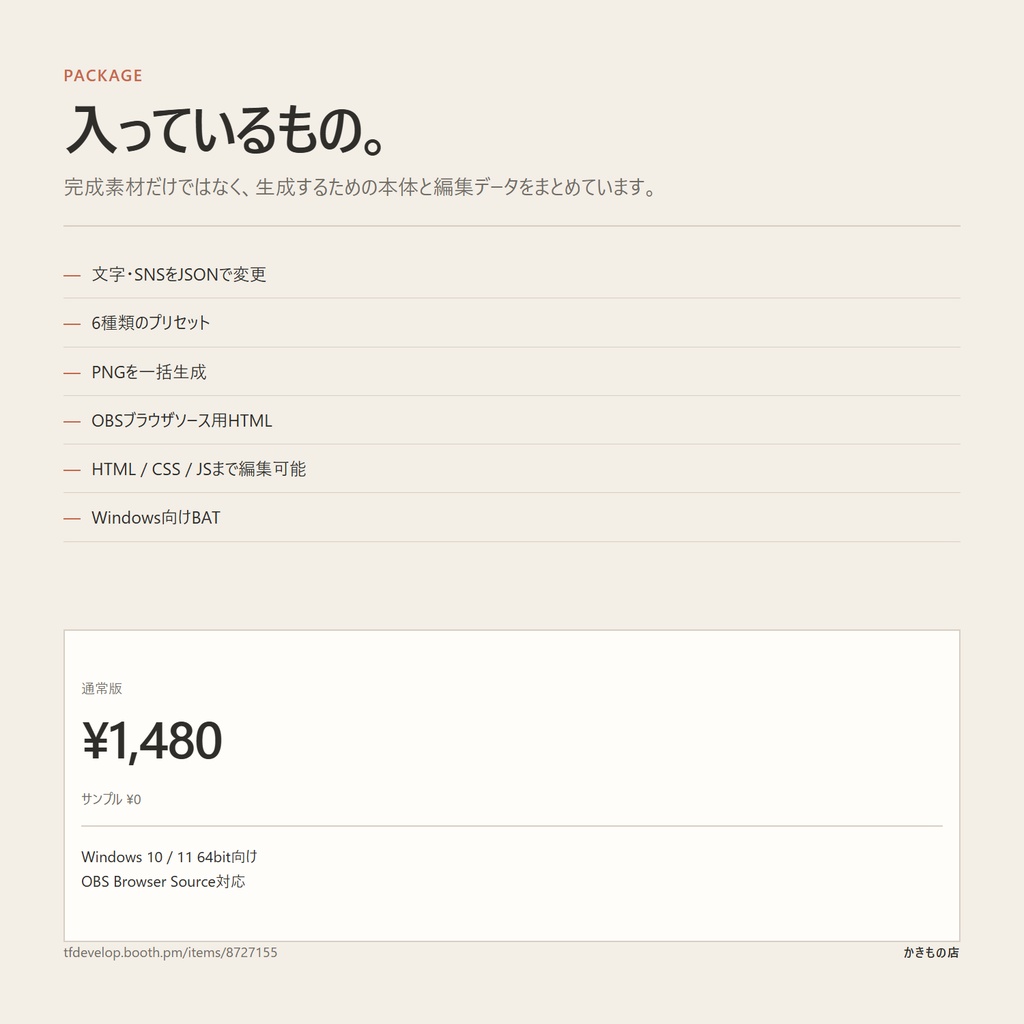 PACKAGE

入っているもの。

完成素材だけではなく、生成するための本体と編集データをまとめています。

— 文字・SNSをJSONで変更

— 6種類のプリセット

— PNGを一括生成

— OBSブラウザソース用HTML

— HTML / CSS / JSまで編集可能

— Windows向けBAT

通常版

¥1,480

サンプル ¥0

Windows 10 / 11 64bit向け
OBS Browser Source対応

tfdevelop.booth.pm/items/8727155

かきもの店