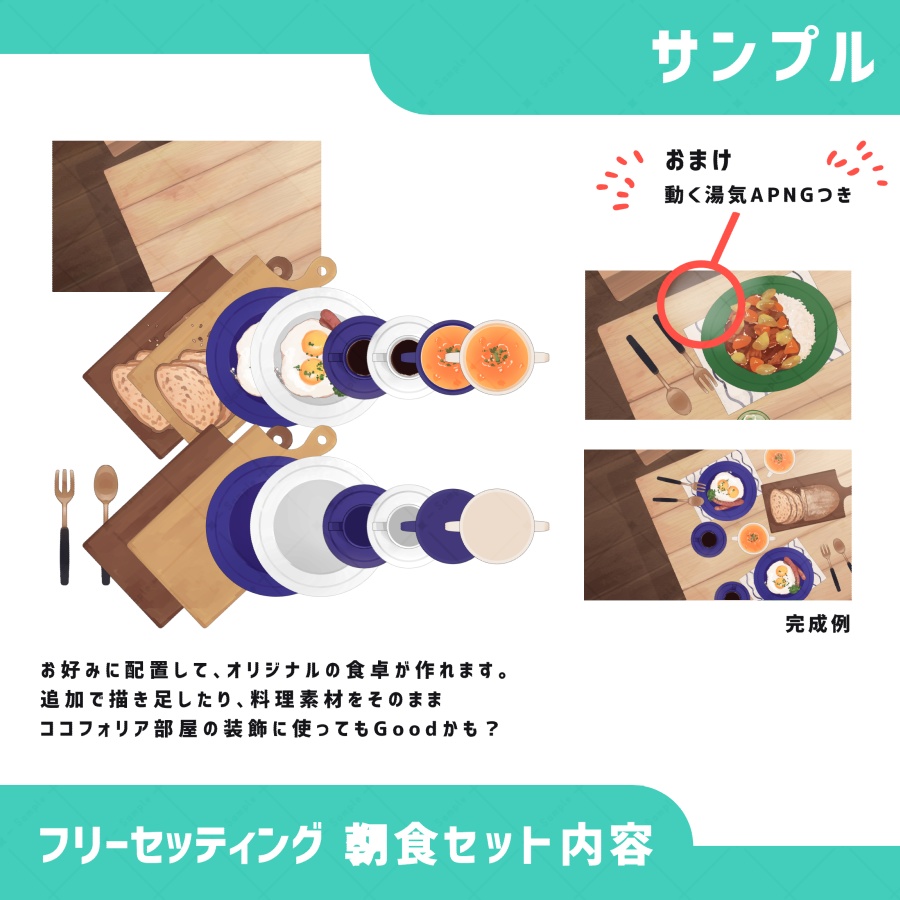 サンプル

おまけ
動く湯気APNGつき

完成例

お好みに配置して、オリジナルの食卓が作れます。
追加で描き足したり、料理素材をそのまま
ココフォリア部屋の装飾に使ってもGoodかも？

フリーセッティング 朝食セット内容