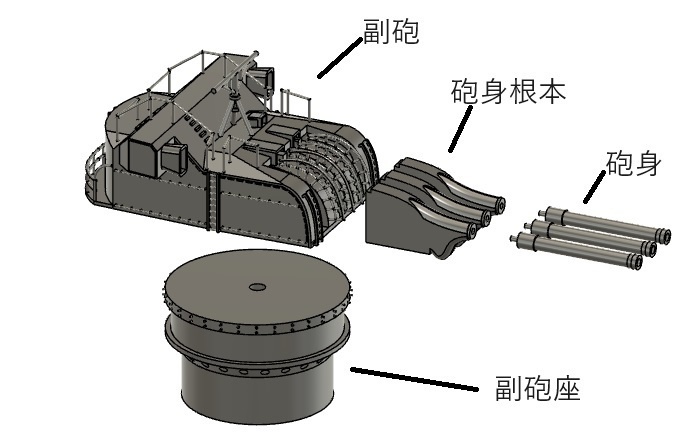 副砲

砲身根本

砲身

副砲座