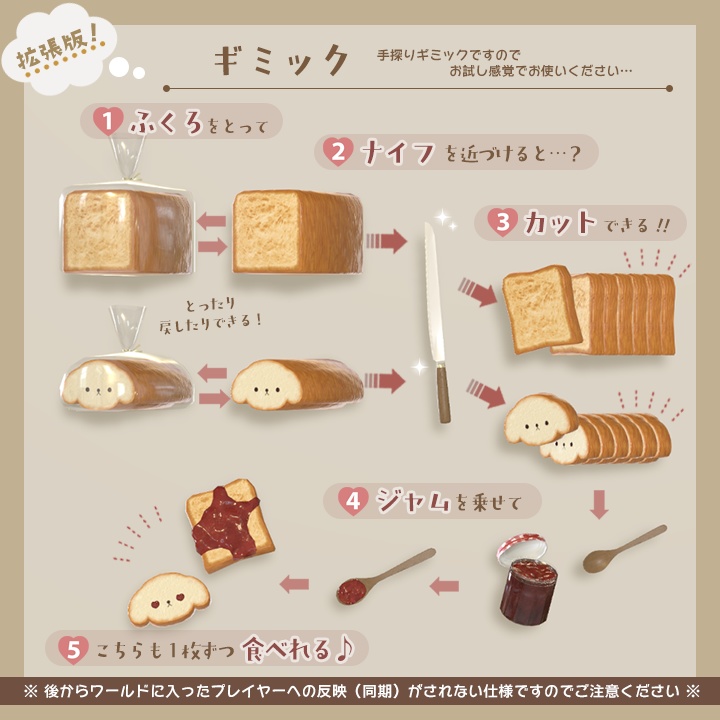 拡張版!

ギミック

手探りギミックですので
お試し感覚でお使いください…

1 ふくろをとって

2 ナイフを近づけると…?

3 カットできる!!

とったり
戻したりできる!

4 ジャムを乗せて

5 こちらも1枚ずつ食べれる♪

※ 後からワールドに入ったプレイヤーへの反映（同期）がされない仕様ですのでご注意ください ※