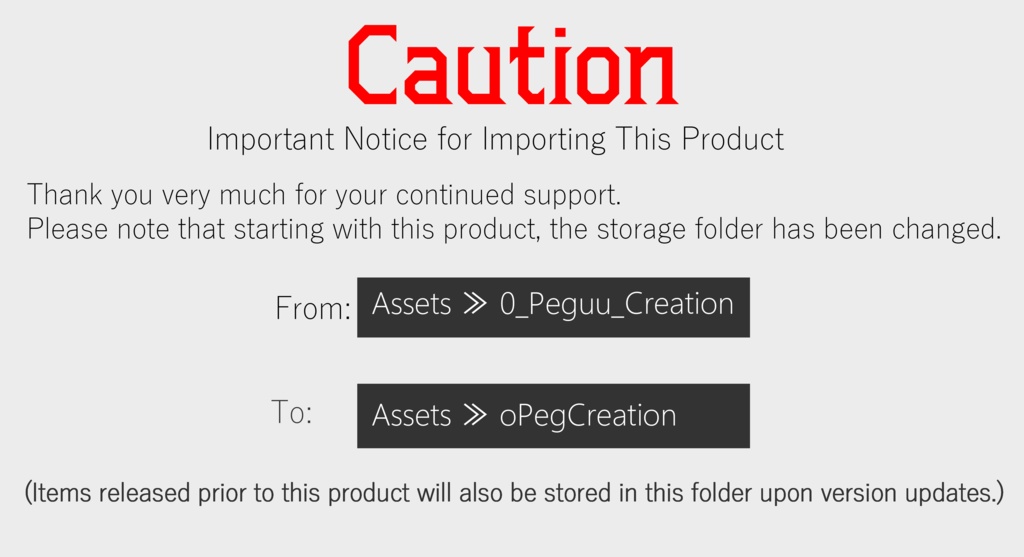 Caution

Important Notice for Importing This Product

Thank you very much for your continued support.
Please note that starting with this product, the storage folder has been changed.

From:

Assets ≫ 0_Peguu_Creation

To:

Assets ≫ oPegCreation

(Items released prior to this product will also be stored in this folder upon version updates.)