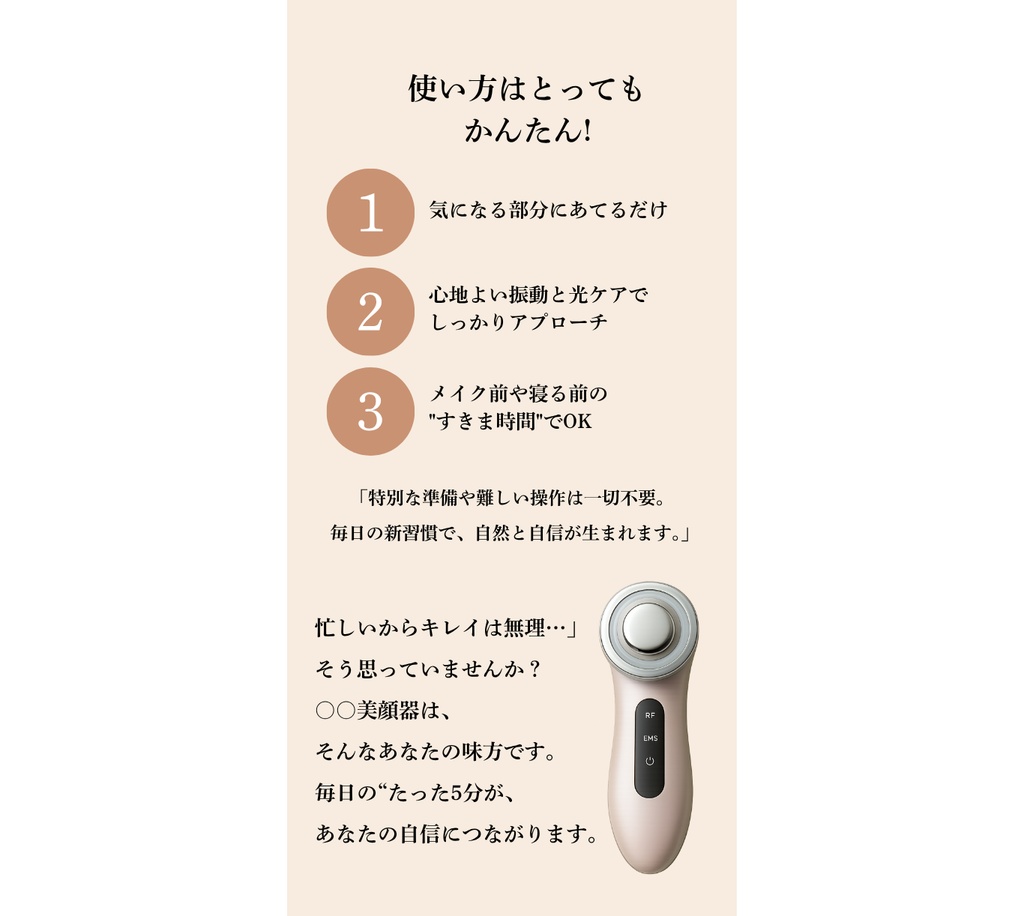 使い方はとっても
かんたん!

1
気になる部分にあてるだけ

2
心地よい振動と光ケアで
しっかりアプローチ

3
メイク前や寝る前の
"すきま時間"でOK

「特別な準備や難しい操作は一切不要。
毎日の新習慣で、自然と自信が生まれます。」

忙しいからキレイは無理…」
そう思っていませんか？
○○美顔器は、
そんなあなたの味方です。
毎日の“たった5分が、
あなたの自信につながります。

RF
EMS