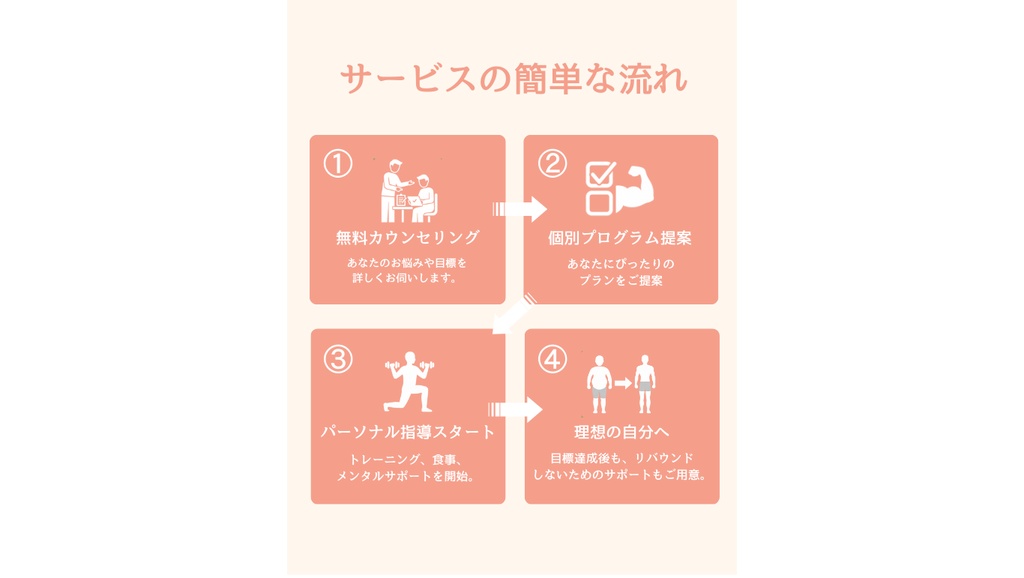 サービスの簡単な流れ

①

無料カウンセリング

あなたのお悩みや目標を詳しくお伺いします。

②

個別プログラム提案

あなたにぴったりのプランをご提案

③

パーソナル指導スタート

トレーニング、食事、メンタルサポートを開始。

④

理想の自分へ

目標達成後も、リバウンドしないためのサポートもご用意。