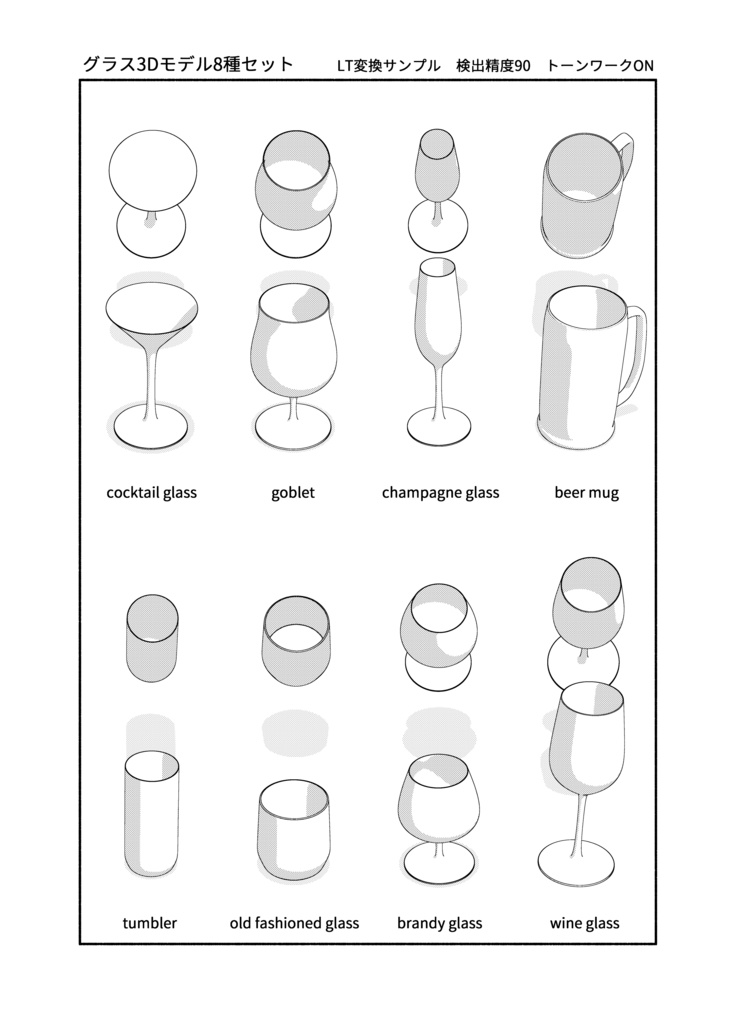 グラス3Dモデル8種セット　LT変換サンプル　検出精度90　トーンワークON

cocktail glass

goblet

champagne glass

beer mug

tumbler

old fashioned glass

brandy glass

wine glass