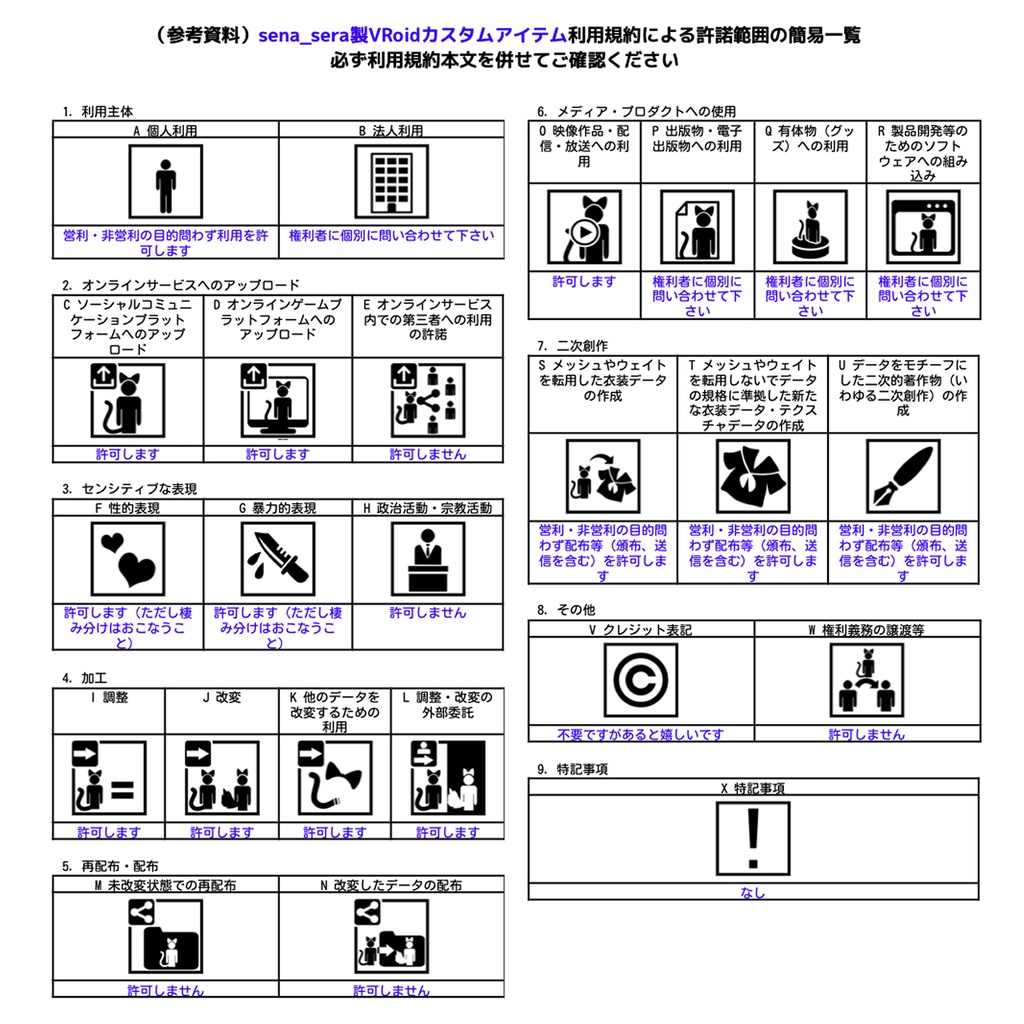 （参考資料）sena_sera製VRoidカスタムアイテム利用規約による許諾範囲の簡易一覧
必ず利用規約本文を併せてご確認ください

1. 利用主体

| A 個人利用 | B 法人利用 |
|---|---|
| 営利・非営利の目的問わず利用を許可します | 権利者に個別に問い合わせて下さい |

2. オンラインサービスへのアップロード

| C ソーシャルコミュニケーションプラットフォームへのアップロード | D オンラインゲームプラットフォームへのアップロード | E オンラインサービス内での第三者への利用の許諾 |
|---|---|---|
| 許可します | 許可します | 許可しません |

3. センシティブな表現

| F 性的表現 | G 暴力的表現 | H 政治活動・宗教活動 |
|---|---|---|
| 許可します（ただし棲み分けはおこなうこと） | 許可します（ただし棲み分けはおこなうこと） | 許可しません |

4. 加工

| I 調整 | J 改変 | K 他のデータを改変するための利用 | L 調整・改変の外部委託 |
|---|---|---|---|
| 許可します | 許可します | 許可します | 許可します |

5. 再配布・配布

| M 未改変状態での再配布 | N 改変したデータの配布 |
|---|---|
| 許可しません | 許可しません |

6. メディア・プロダクトへの使用

| O 映像作品・配信・放送への利用 | P 出版物・電子出版物への利用 | Q 有体物（グッズ）への利用 | R 製品開発等のためのソフトウェアへの組み込み |
|---|---|---|---|
| 許可します | 権利者に個別に問い合わせて下さい | 権利者に個別に問い合わせて下さい | 権利者に個別に問い合わせて下さい |

7. 二次創作

| S メッシュやウェイトを転用した衣装データの作成 | T メッシュやウェイトを転用しないでデータの規格に準拠した新たな衣装データ・テクスチャデータの作成 | U データをモチーフにした二次的著作物（いわゆる二次創作）の作成 |
|---|---|---|
| 営利・非営利の目的問わず配布等（頒布、送信を含む）を許可します | 営利・非営利の目的問わず配布等（頒布、送信を含む）を許可します | 営利・非営利の目的問わず配布等（頒布、送信を含む）を許可します |

8. その他

| V クレジット表記 | W 権利義務の譲渡等 |
|---|---|
| 不要ですがあると嬉しいです | 許可しません |

9. 特記事項

| X 特記事項 |
|---|
| なし |