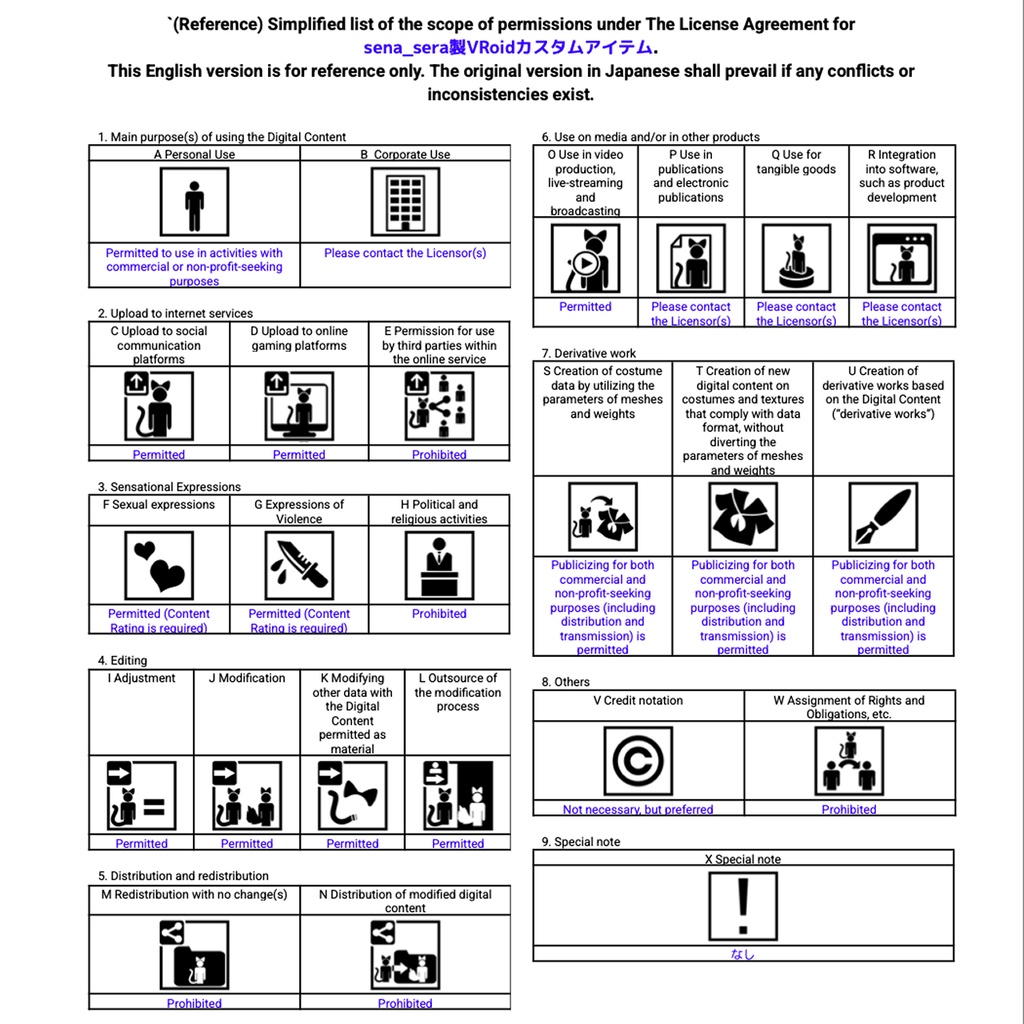 `(Reference) Simplified list of the scope of permissions under The License Agreement for sena_sera製VRoidカスタムアイテム.
This English version is for reference only. The original version in Japanese shall prevail if any conflicts or inconsistencies exist.

1. Main purpose(s) of using the Digital Content

| A Personal Use | B Corporate Use |
|---|---|
| Permitted to use in activities with commercial or non-profit-seeking purposes | Please contact the Licensor(s) |

2. Upload to internet services

| C Upload to social communication platforms | D Upload to online gaming platforms | E Permission for use by third parties within the online service |
|---|---|---|
| Permitted | Permitted | Prohibited |

3. Sensational Expressions

| F Sexual expressions | G Expressions of Violence | H Political and religious activities |
|---|---|---|
| Permitted (Content Rating is required) | Permitted (Content Rating is required) | Prohibited |

4. Editing

| I Adjustment | J Modification | K Modifying other data with the Digital Content permitted as material | L Outsource of the modification process |
|---|---|---|---|
| Permitted | Permitted | Permitted | Permitted |

5. Distribution and redistribution

| M Redistribution with no change(s) | N Distribution of modified digital content |
|---|---|
| Prohibited | Prohibited |

6. Use on media and/or in other products

| O Use in video production, live-streaming and broadcasting | P Use in publications and electronic publications | Q Use for tangible goods | R Integration into software, such as product development |
|---|---|---|---|
| Permitted | Please contact the Licensor(s) | Please contact the Licensor(s) | Please contact the Licensor(s) |

7. Derivative work

| S Creation of costume data by utilizing the parameters of meshes and weights | T Creation of new digital content on costumes and textures that comply with data format, without diverting the parameters of meshes and weights | U Creation of derivative works based on the Digital Content ("derivative works") |
|---|---|---|
| Publicizing for both commercial and non-profit-seeking purposes (including distribution and transmission) is permitted | Publicizing for both commercial and non-profit-seeking purposes (including distribution and transmission) is permitted | Publicizing for both commercial and non-profit-seeking purposes (including distribution and transmission) is permitted |

8. Others

| V Credit notation | W Assignment of Rights and Obligations, etc. |
|---|---|
| Not necessary, but preferred | Prohibited |

9. Special note

| X Special note |
|---|
| なし |