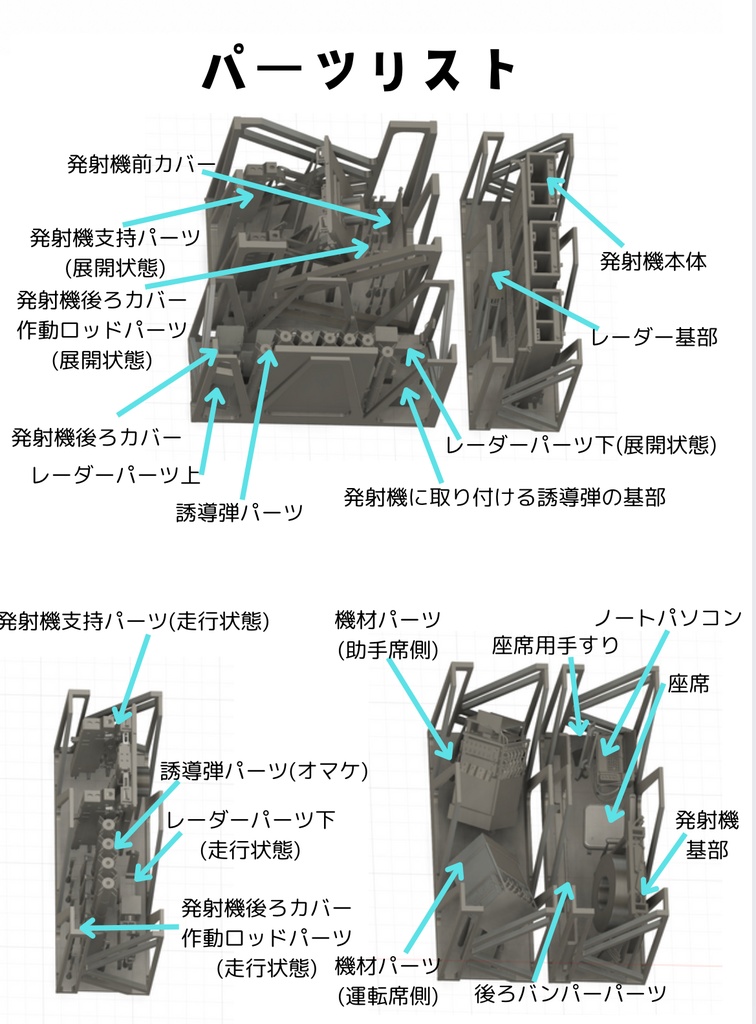 パーツリスト

発射機前カバー

発射機支持パーツ
(展開状態)

発射機後ろカバー
作動ロッドパーツ
(展開状態)

発射機後ろカバー

レーダーパーツ上

誘導弾パーツ

発射機本体

レーダー基部

レーダーパーツ下(展開状態)

発射機に取り付ける誘導弾の基部

発射機支持パーツ(走行状態)

誘導弾パーツ(オマケ)

レーダーパーツ下
(走行状態)

発射機後ろカバー
作動ロッドパーツ
(走行状態)

機材パーツ
(助手席側)

座席用手すり

ノートパソコン

座席

発射機
基部

機材パーツ
(運転席側)

後ろバンパーパーツ