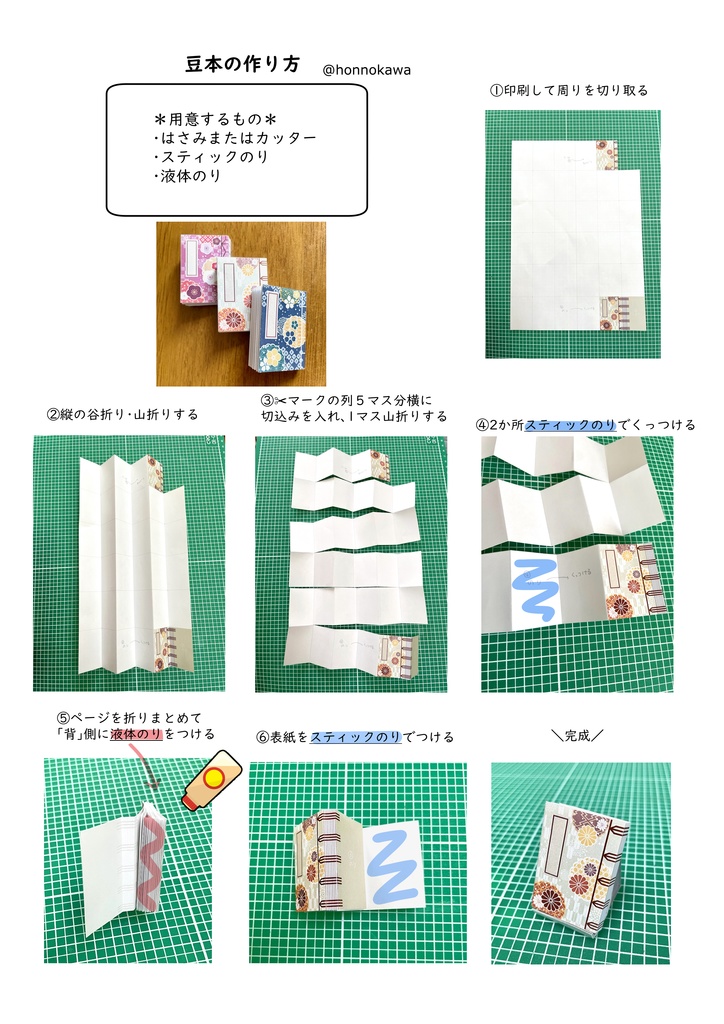 豆本の作り方

@honnokawa

＊用意するもの＊
・はさみまたはカッター
・スティックのり
・液体のり

①印刷して周りを切り取る

②縦の谷折り・山折りする

③✂マークの列５マス分横に切込みを入れ、１マス山折りする

④2か所スティックのりでくっつける

⑤ページを折りまとめて「背」側に液体のりをつける

⑥表紙をスティックのりでつける

＼完成／