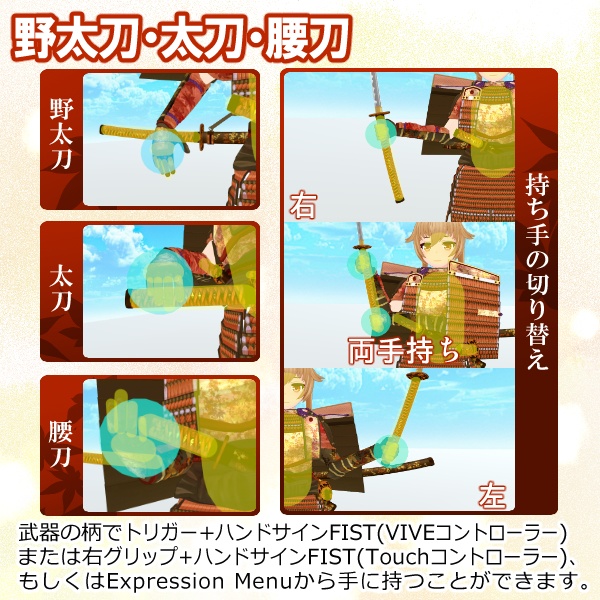 野太刀・太刀・腰刀

野太刀

太刀

腰刀

右

両手持ち

左

持ち手の切り替え

武器の柄でトリガー+ハンドサインFIST(VIVEコントローラー)
または右グリップ+ハンドサインFIST(Touchコントローラー)、
もしくはExpression Menuから手に持つことができます。