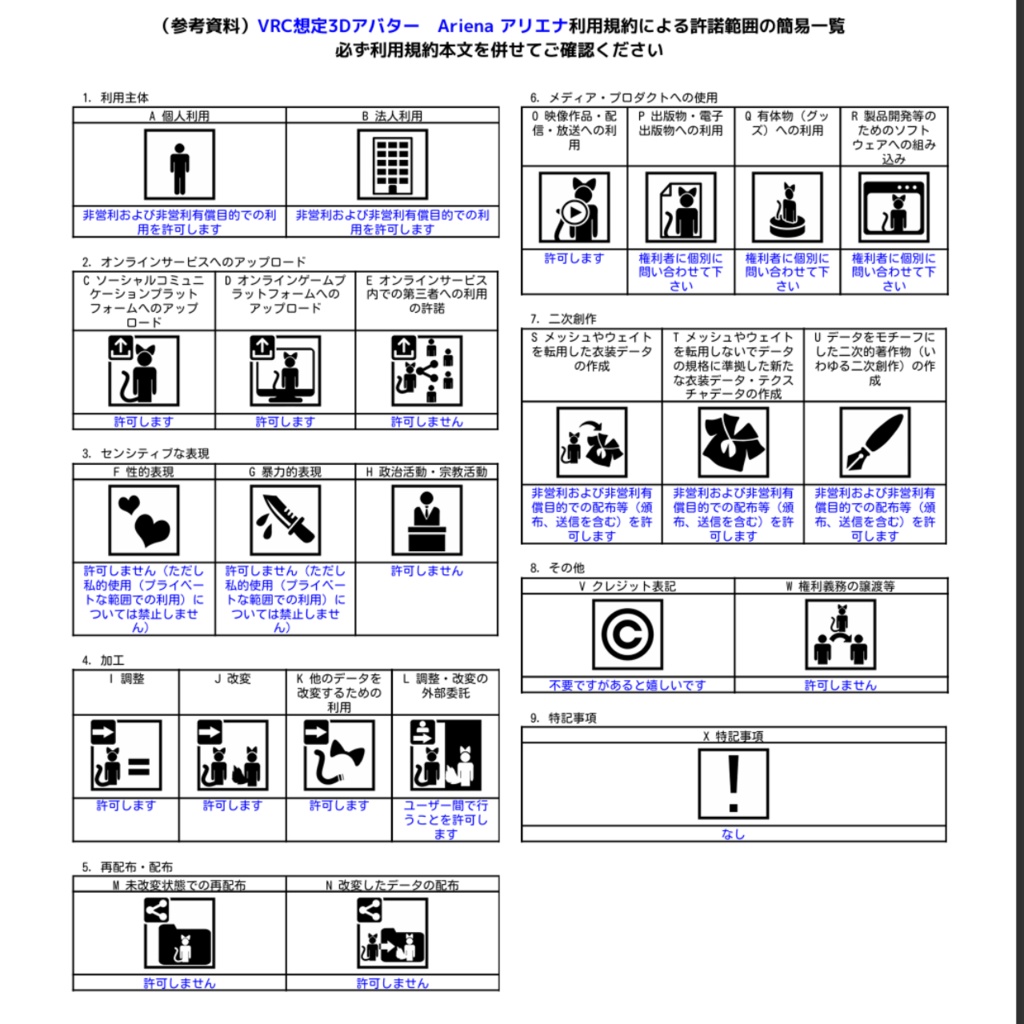 （参考資料）VRC想定3Dアバター　Ariena アリエナ利用規約による許諾範囲の簡易一覧
必ず利用規約本文を併せてご確認ください

1. 利用主体

| A 個人利用 | B 法人利用 |
|---|---|
| 非営利および非営利有償目的での利用を許可します | 非営利および非営利有償目的での利用を許可します |

2. オンラインサービスへのアップロード

| C ソーシャルコミュニケーションプラットフォームへのアップロード | D オンラインゲームプラットフォームへのアップロード | E オンラインサービス内での第三者への利用の許諾 |
|---|---|---|
| 許可します | 許可します | 許可しません |

3. センシティブな表現

| F 性的表現 | G 暴力的表現 | H 政治活動・宗教活動 |
|---|---|---|
| 許可しません（ただし私的使用（プライベートな範囲での利用）については禁止しません） | 許可しません（ただし私的使用（プライベートな範囲での利用）については禁止しません） | 許可しません |

4. 加工

| I 調整 | J 改変 | K 他のデータを改変するための利用 | L 調整・改変の外部委託 |
|---|---|---|---|
| 許可します | 許可します | 許可します | ユーザー間で行うことを許可します |

5. 再配布・配布

| M 未改変状態での再配布 | N 改変したデータの配布 |
|---|---|
| 許可しません | 許可しません |

6. メディア・プロダクトへの使用

| O 映像作品・配信・放送への利用 | P 出版物・電子出版物への利用 | Q 有体物（グッズ）への利用 | R 製品開発等のためのソフトウェアへの組み込み |
|---|---|---|---|
| 許可します | 権利者に個別に問い合わせて下さい | 権利者に個別に問い合わせて下さい | 権利者に個別に問い合わせて下さい |

7. 二次創作

| S メッシュやウェイトを転用した衣装データの作成 | T メッシュやウェイトを転用しないでデータの規格に準拠した新たな衣装データ・テクスチャデータの作成 | U データをモチーフにした二次的著作物（いわゆる二次創作）の作成 |
|---|---|---|
| 非営利および非営利有償目的での配布等（頒布、送信を含む）を許可します | 非営利および非営利有償目的での配布等（頒布、送信を含む）を許可します | 非営利および非営利有償目的での配布等（頒布、送信を含む）を許可します |

8. その他

| V クレジット表記 | W 権利義務の譲渡等 |
|---|---|
| 不要ですがあると嬉しいです | 許可しません |

9. 特記事項

| X 特記事項 |
|---|
| なし |