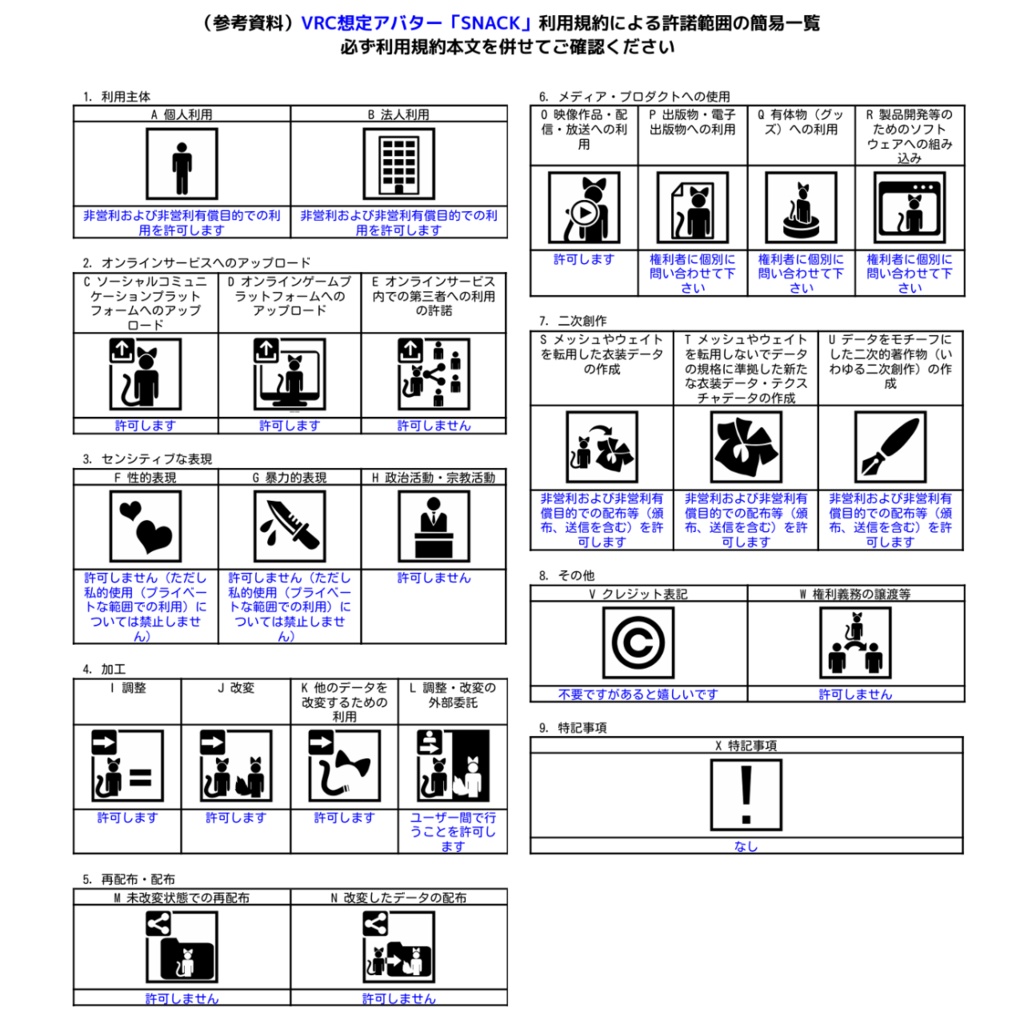 （参考資料）VRC想定アバター「SNACK」利用規約による許諾範囲の簡易一覧
必ず利用規約本文を併せてご確認ください

1. 利用主体

| A 個人利用 | B 法人利用 |
|---|---|
| 非営利および非営利有償目的での利用を許可します | 非営利および非営利有償目的での利用を許可します |

2. オンラインサービスへのアップロード

| C ソーシャルコミュニケーションプラットフォームへのアップロード | D オンラインゲームプラットフォームへのアップロード | E オンラインサービス内での第三者への利用の許諾 |
|---|---|---|
| 許可します | 許可します | 許可しません |

3. センシティブな表現

| F 性的表現 | G 暴力的表現 | H 政治活動・宗教活動 |
|---|---|---|
| 許可しません（ただし私的使用（プライベートな範囲での利用）については禁止しません） | 許可しません（ただし私的使用（プライベートな範囲での利用）については禁止しません） | 許可しません |

4. 加工

| I 調整 | J 改変 | K 他のデータを改変するための利用 | L 調整・改変の外部委託 |
|---|---|---|---|
| 許可します | 許可します | 許可します | ユーザー間で行うことを許可します |

5. 再配布・配布

| M 未改変状態での再配布 | N 改変したデータの配布 |
|---|---|
| 許可しません | 許可しません |

6. メディア・プロダクトへの使用

| O 映像作品・配信・放送への利用 | P 出版物・電子出版物への利用 | Q 有体物（グッズ）への利用 | R 製品開発等のためのソフトウェアへの組み込み |
|---|---|---|---|
| 許可します | 権利者に個別に問い合わせて下さい | 権利者に個別に問い合わせて下さい | 権利者に個別に問い合わせて下さい |

7. 二次創作

| S メッシュやウェイトを転用した衣装データの作成 | T メッシュやウェイトを転用しないでデータの規格に準拠した新たな衣装データ・テクスチャデータの作成 | U データをモチーフにした二次的著作物（いわゆる二次創作）の作成 |
|---|---|---|
| 非営利および非営利有償目的での配布等（頒布、送信を含む）を許可します | 非営利および非営利有償目的での配布等（頒布、送信を含む）を許可します | 非営利および非営利有償目的での配布等（頒布、送信を含む）を許可します |

8. その他

| V クレジット表記 | W 権利義務の譲渡等 |
|---|---|
| 不要ですがあると嬉しいです | 許可しません |

9. 特記事項

| X 特記事項 |
|---|
| なし |