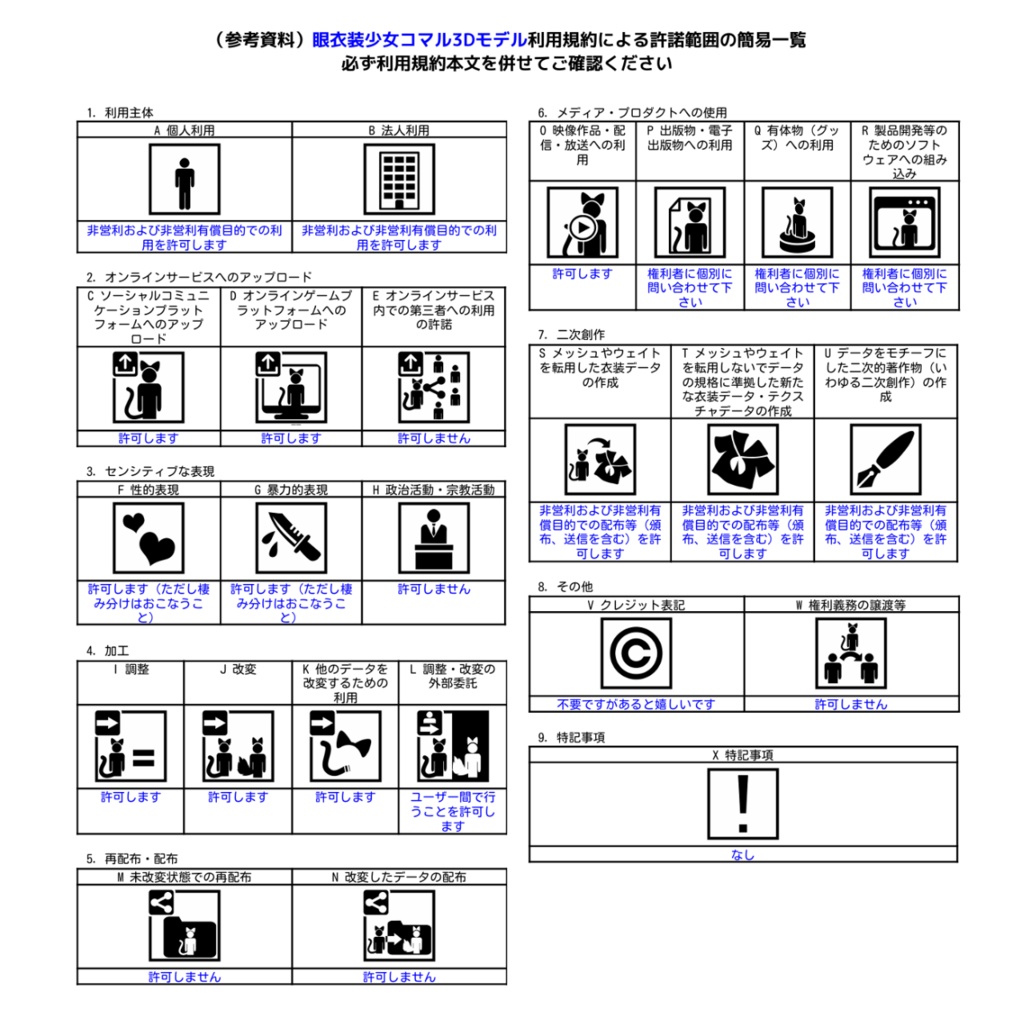 （参考資料）眼衣装少女コマル3Dモデル利用規約による許諾範囲の簡易一覧
必ず利用規約本文を併せてご確認ください

1. 利用主体

| A 個人利用 | B 法人利用 |
|---|---|
| 非営利および非営利有償目的での利用を許可します | 非営利および非営利有償目的での利用を許可します |

2. オンラインサービスへのアップロード

| C ソーシャルコミュニケーションプラットフォームへのアップロード | D オンラインゲームプラットフォームへのアップロード | E オンラインサービス内での第三者への利用の許諾 |
|---|---|---|
| 許可します | 許可します | 許可しません |

3. センシティブな表現

| F 性的表現 | G 暴力的表現 | H 政治活動・宗教活動 |
|---|---|---|
| 許可します（ただし棲み分けはおこなうこと） | 許可します（ただし棲み分けはおこなうこと） | 許可しません |

4. 加工

| I 調整 | J 改変 | K 他のデータを改変するための利用 | L 調整・改変の外部委託 |
|---|---|---|---|
| 許可します | 許可します | 許可します | ユーザー間で行うことを許可します |

5. 再配布・配布

| M 未改変状態での再配布 | N 改変したデータの配布 |
|---|---|
| 許可しません | 許可しません |

6. メディア・プロダクトへの使用

| O 映像作品・配信・放送への利用 | P 出版物・電子出版物への利用 | Q 有体物（グッズ）への利用 | R 製品開発等のためのソフトウェアへの組み込み |
|---|---|---|---|
| 許可します | 権利者に個別に問い合わせて下さい | 権利者に個別に問い合わせて下さい | 権利者に個別に問い合わせて下さい |

7. 二次創作

| S メッシュやウェイトを転用した衣装データの作成 | T メッシュやウェイトを転用しないでデータの規格に準拠した新たな衣装データ・テクスチャデータの作成 | U データをモチーフにした二次的著作物（いわゆる二次創作）の作成 |
|---|---|---|
| 非営利および非営利有償目的での配布等（頒布、送信を含む）を許可します | 非営利および非営利有償目的での配布等（頒布、送信を含む）を許可します | 非営利および非営利有償目的での配布等（頒布、送信を含む）を許可します |

8. その他

| V クレジット表記 | W 権利義務の譲渡等 |
|---|---|
| 不要ですがあると嬉しいです | 許可しません |

9. 特記事項

| X 特記事項 |
|---|
| なし |