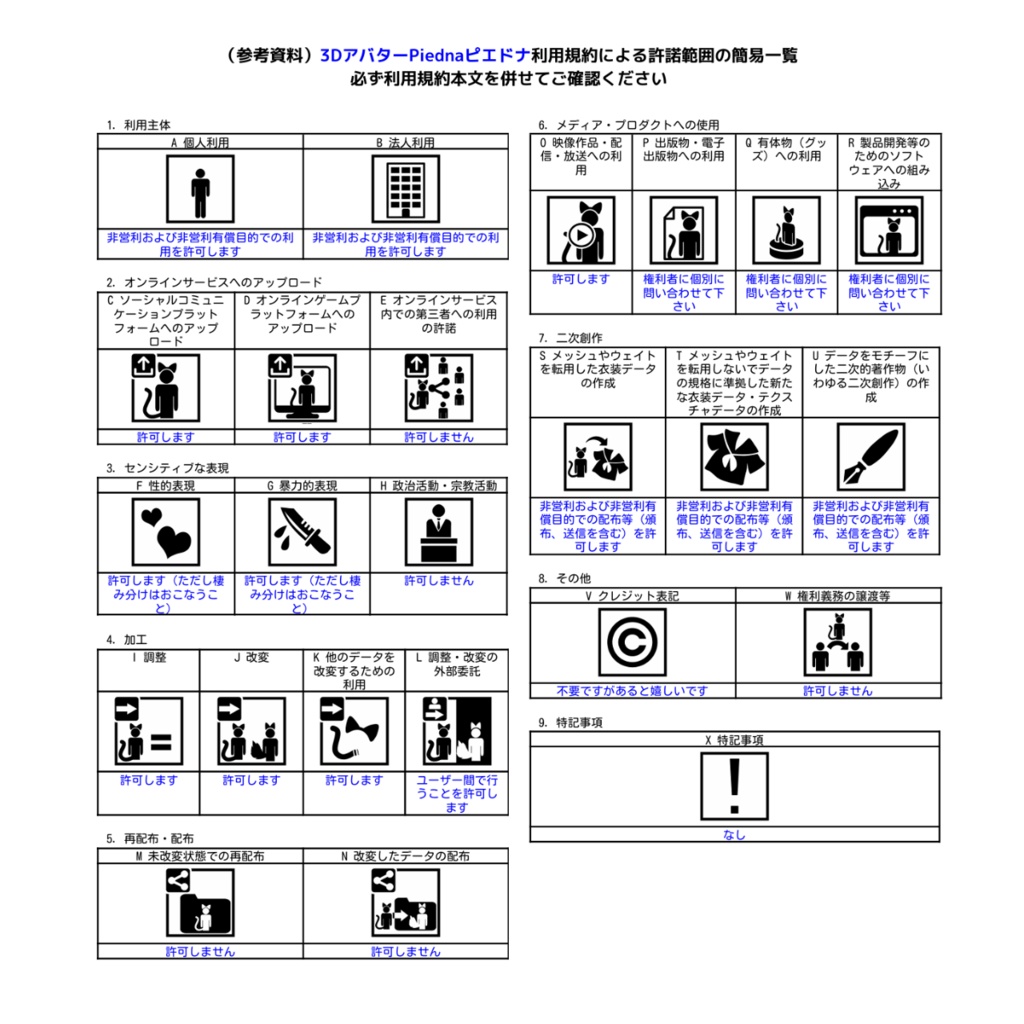 （参考資料）3DアバターPiednaピエドナ利用規約による許諾範囲の簡易一覧
必ず利用規約本文を併せてご確認ください

1. 利用主体

| A 個人利用 | B 法人利用 |
|---|---|
| 非営利および非営利有償目的での利用を許可します | 非営利および非営利有償目的での利用を許可します |

2. オンラインサービスへのアップロード

| C ソーシャルコミュニケーションプラットフォームへのアップロード | D オンラインゲームプラットフォームへのアップロード | E オンラインサービス内での第三者への利用の許諾 |
|---|---|---|
| 許可します | 許可します | 許可しません |

3. センシティブな表現

| F 性的表現 | G 暴力的表現 | H 政治活動・宗教活動 |
|---|---|---|
| 許可します（ただし棲み分けはおこなうこと） | 許可します（ただし棲み分けはおこなうこと） | 許可しません |

4. 加工

| I 調整 | J 改変 | K 他のデータを改変するための利用 | L 調整・改変の外部委託 |
|---|---|---|---|
| 許可します | 許可します | 許可します | ユーザー間で行うことを許可します |

5. 再配布・配布

| M 未改変状態での再配布 | N 改変したデータの配布 |
|---|---|
| 許可しません | 許可しません |

6. メディア・プロダクトへの使用

| O 映像作品・配信・放送への利用 | P 出版物・電子出版物への利用 | Q 有体物（グッズ）への利用 | R 製品開発等のためのソフトウェアへの組み込み |
|---|---|---|---|
| 許可します | 権利者に個別に問い合わせて下さい | 権利者に個別に問い合わせて下さい | 権利者に個別に問い合わせて下さい |

7. 二次創作

| S メッシュやウェイトを転用した衣装データの作成 | T メッシュやウェイトを転用しないでデータの規格に準拠した新たな衣装データ・テクスチャデータの作成 | U データをモチーフにした二次的著作物（いわゆる二次創作）の作成 |
|---|---|---|
| 非営利および非営利有償目的での配布等（頒布、送信を含む）を許可します | 非営利および非営利有償目的での配布等（頒布、送信を含む）を許可します | 非営利および非営利有償目的での配布等（頒布、送信を含む）を許可します |

8. その他

| V クレジット表記 | W 権利義務の譲渡等 |
|---|---|
| 不要ですがあると嬉しいです | 許可しません |

9. 特記事項

| X 特記事項 |
|---|
| なし |