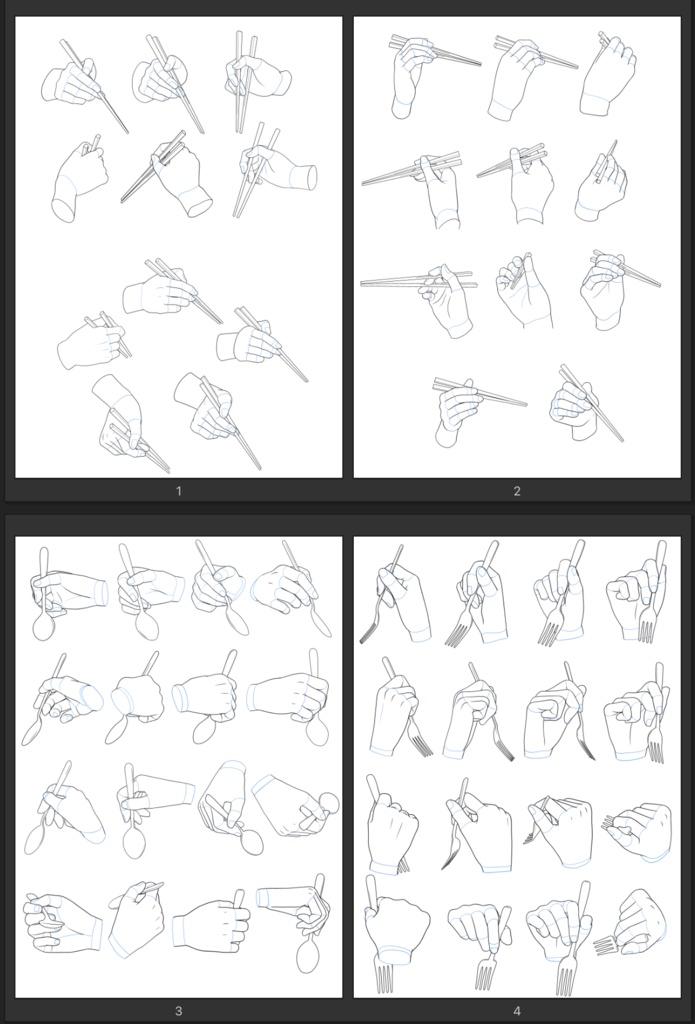 1

2

3

4