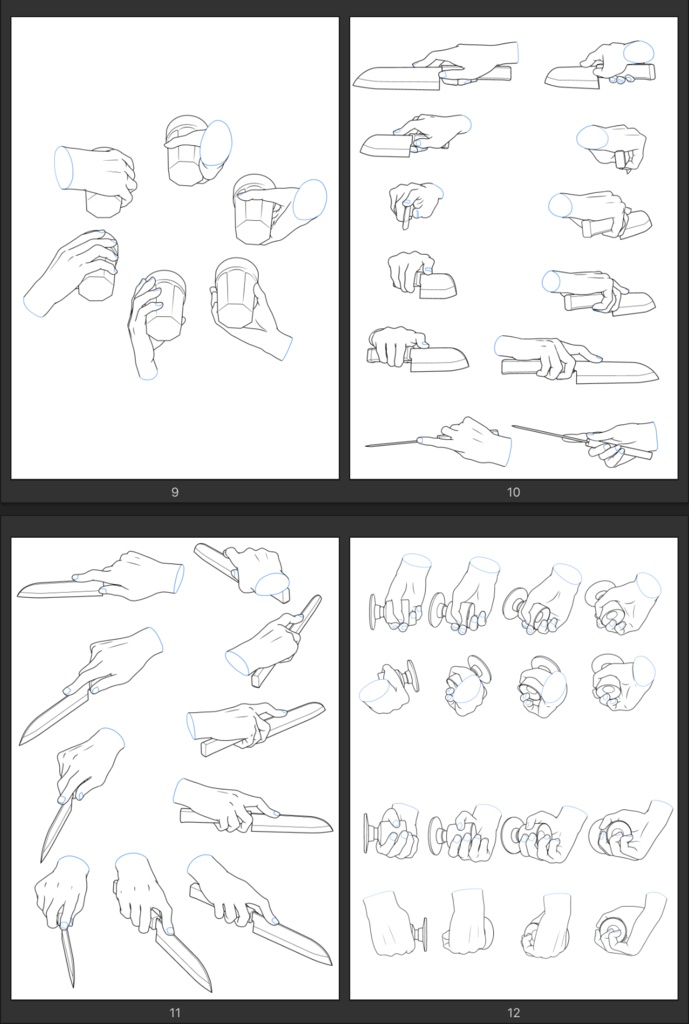 9

10

11

12