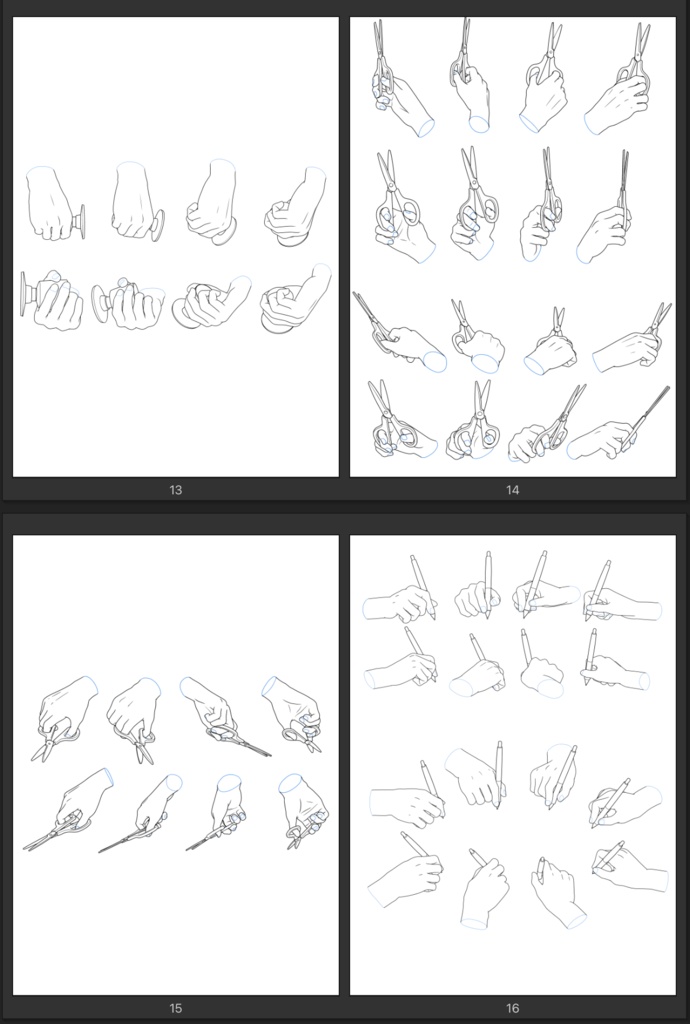 13

14

15

16