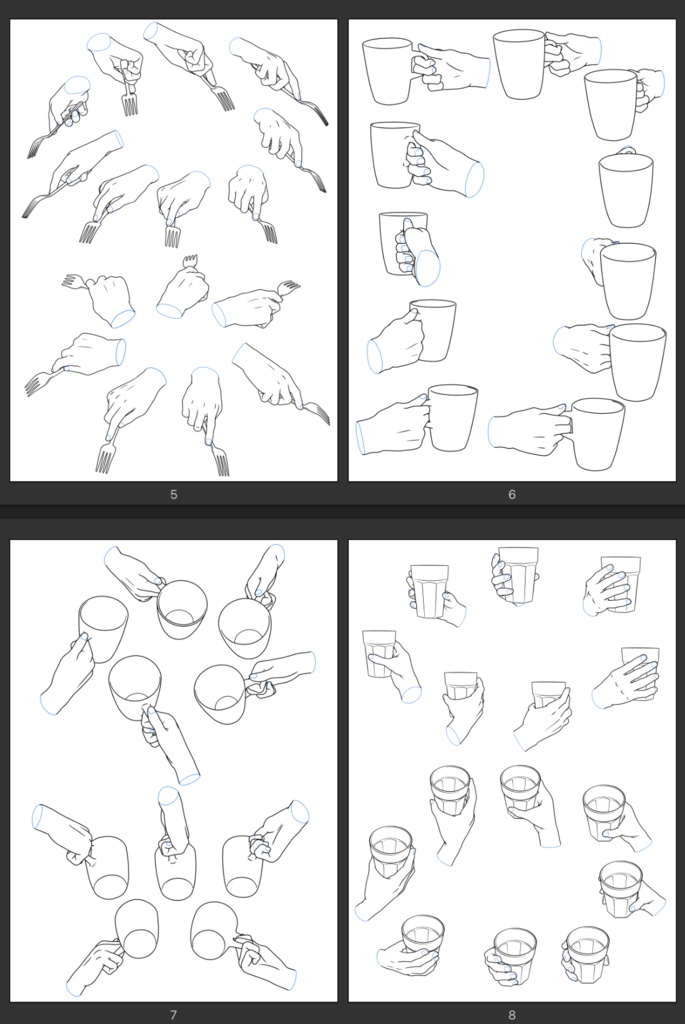 5

6

7

8