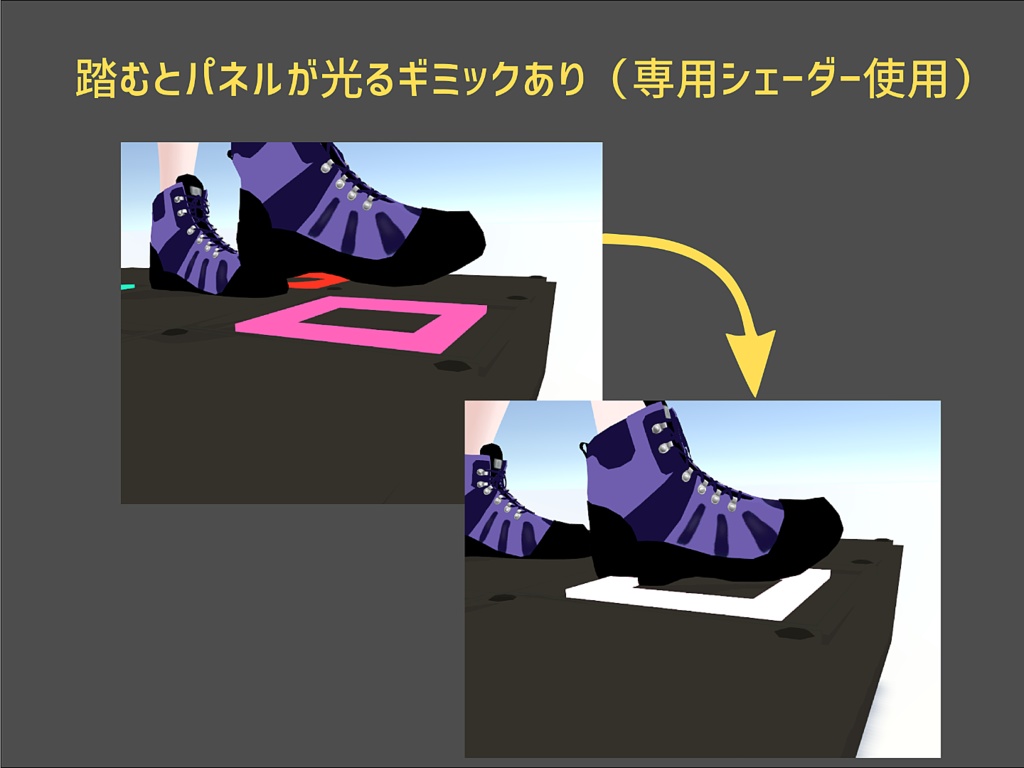 踏むとパネルが光るギミックあり（専用シェーダー使用）