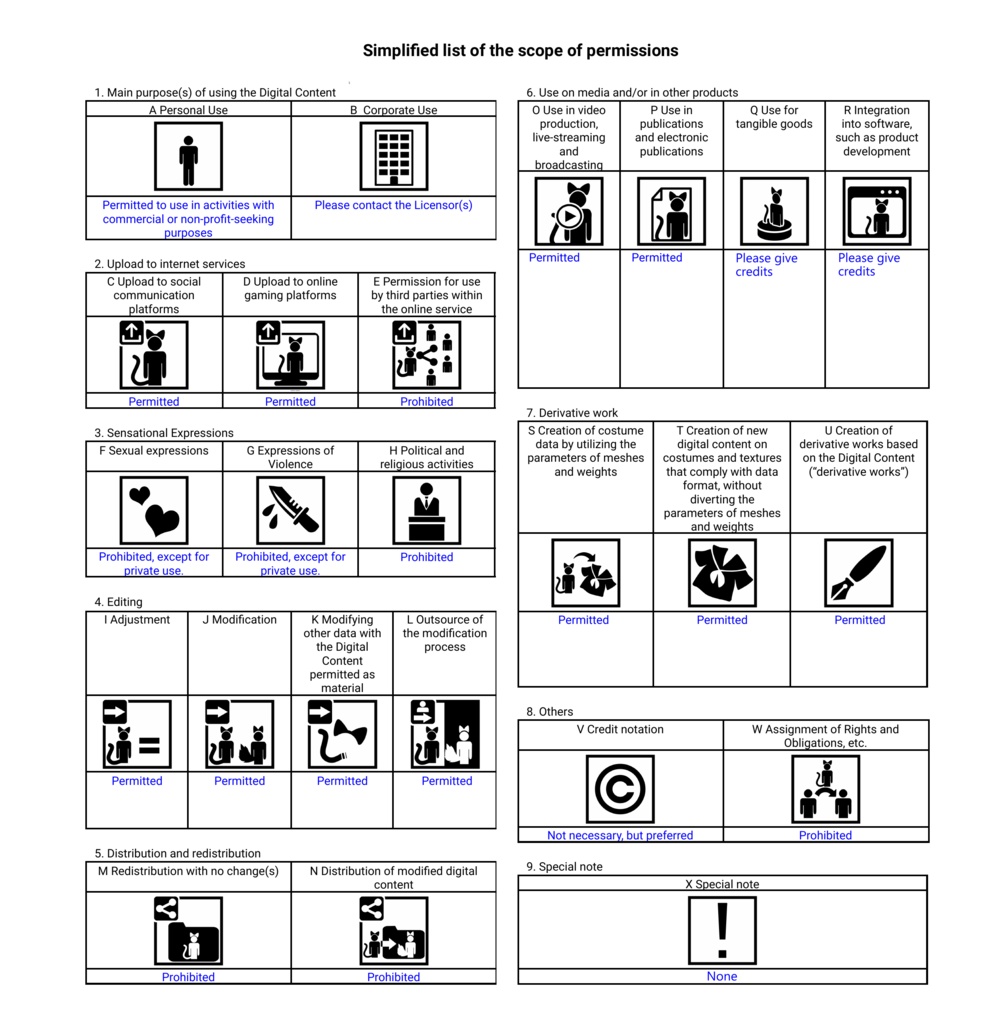 Simplified list of the scope of permissions

1. Main purpose(s) of using the Digital Content

| A Personal Use | B Corporate Use |
|---|---|
| Permitted to use in activities with commercial or non-profit-seeking purposes | Please contact the Licensor(s) |

2. Upload to internet services

| C Upload to social communication platforms | D Upload to online gaming platforms | E Permission for use by third parties within the online service |
|---|---|---|
| Permitted | Permitted | Prohibited |

3. Sensational Expressions

| F Sexual expressions | G Expressions of Violence | H Political and religious activities |
|---|---|---|
| Prohibited, except for private use. | Prohibited, except for private use. | Prohibited |

4. Editing

| I Adjustment | J Modification | K Modifying other data with the Digital Content permitted as material | L Outsource of the modification process |
|---|---|---|---|
| Permitted | Permitted | Permitted | Permitted |

5. Distribution and redistribution

| M Redistribution with no change(s) | N Distribution of modified digital content |
|---|---|
| Prohibited | Prohibited |

6. Use on media and/or in other products

| O Use in video production, live-streaming and broadcasting | P Use in publications and electronic publications | Q Use for tangible goods | R Integration into software, such as product development |
|---|---|---|---|
| Permitted | Permitted | Please give credits | Please give credits |

7. Derivative work

| S Creation of costume data by utilizing the parameters of meshes and weights | T Creation of new digital content on costumes and textures that comply with data format, without diverting the parameters of meshes and weights | U Creation of derivative works based on the Digital Content ("derivative works") |
|---|---|---|
| Permitted | Permitted | Permitted |

8. Others

| V Credit notation | W Assignment of Rights and Obligations, etc. |
|---|---|
| Not necessary, but preferred | Prohibited |

9. Special note

| X Special note |
|---|
| None |