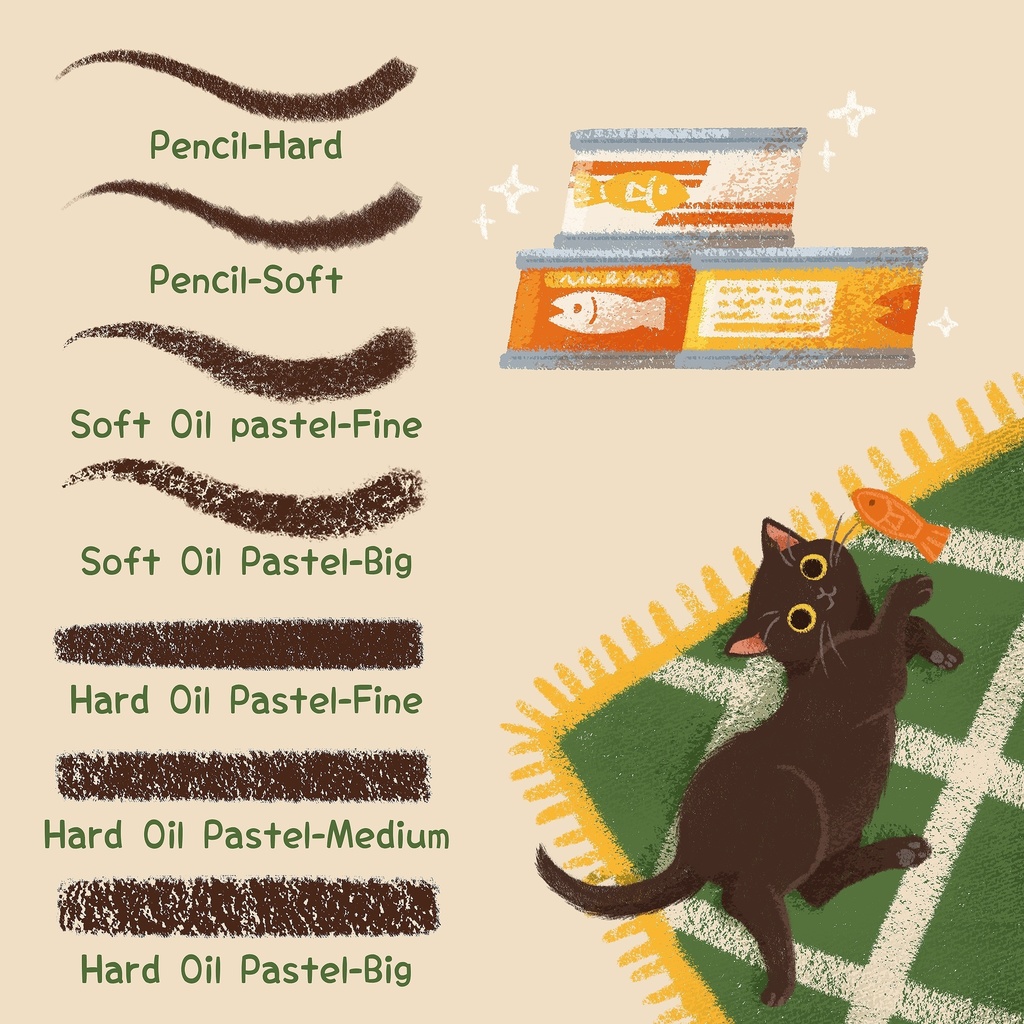 Pencil-Hard

Pencil-Soft

Soft Oil pastel-Fine

Soft Oil Pastel-Big

Hard Oil Pastel-Fine

Hard Oil Pastel-Medium

Hard Oil Pastel-Big