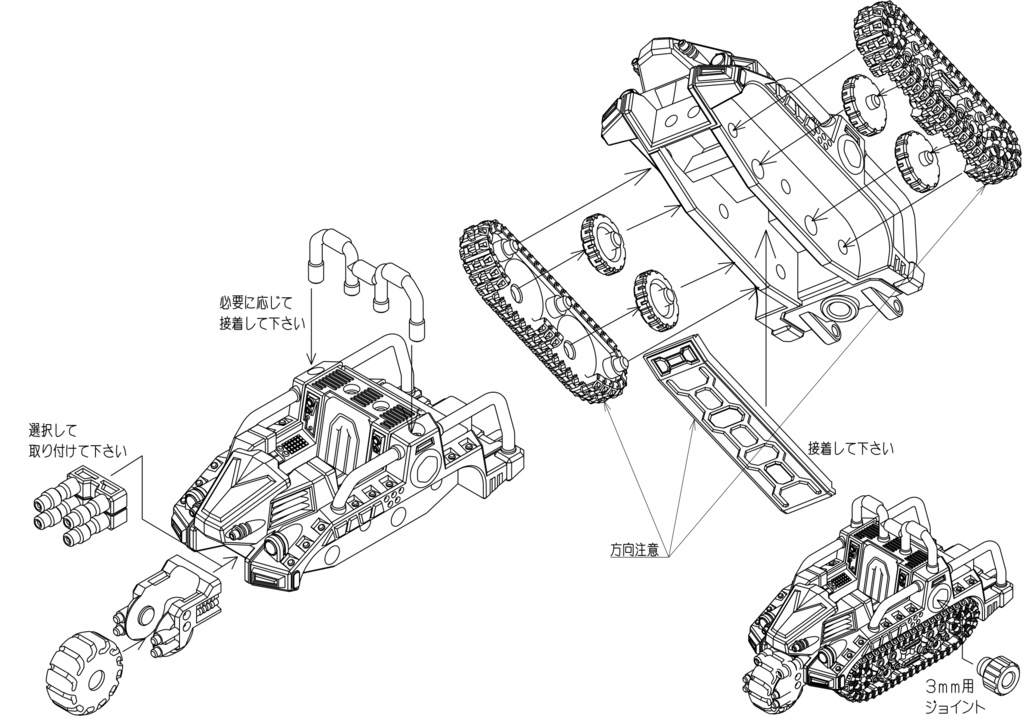 必要に応じて
接着して下さい

選択して
取り付けて下さい

接着して下さい

方向注意

3mm用
ジョイント