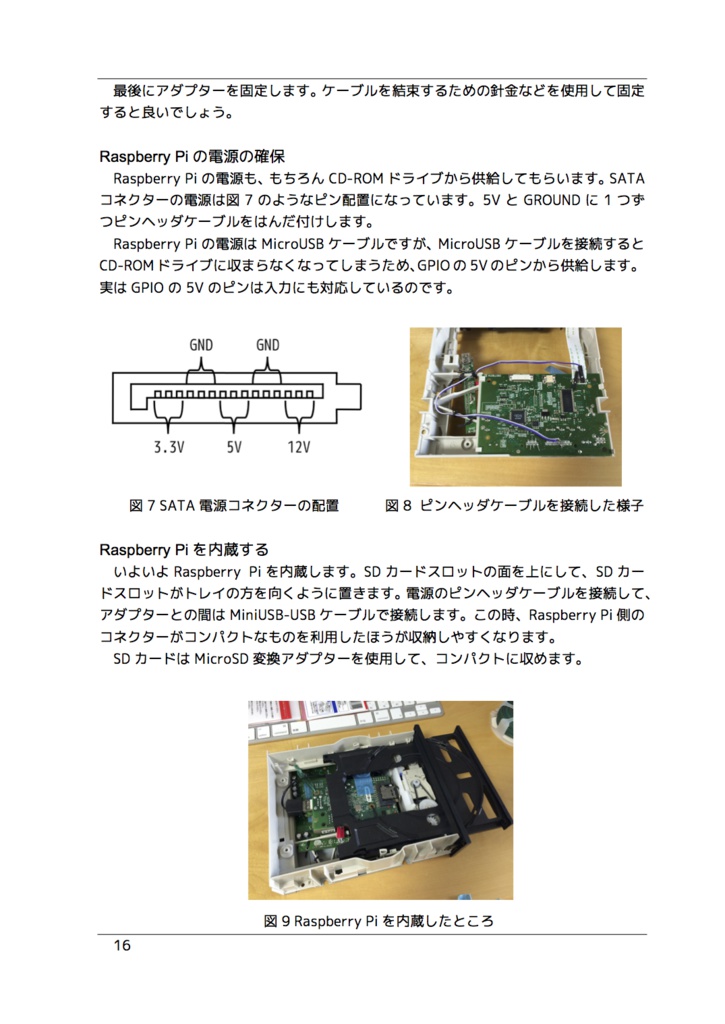 最後にアダプターを固定します。ケーブルを結束するための針金などを使用して固定すると良いでしょう。

Raspberry Pi の電源の確保

Raspberry Pi の電源も、もちろん CD-ROM ドライブから供給してもらいます。SATA コネクターの電源は図 7 のようなピン配置になっています。5V と GROUND に 1 つずつピンヘッダケーブルをはんだ付けします。

Raspberry Pi の電源は MicroUSB ケーブルですが、MicroUSB ケーブルを接続すると CD-ROM ドライブに収まらなくなってしまうため、GPIO の 5V のピンから供給します。実は GPIO の 5V のピンは入力にも対応しているのです。

GND GND

3.3V 5V 12V

図 7 SATA 電源コネクターの配置

図 8 ピンヘッダケーブルを接続した様子

Raspberry Pi を内蔵する

いよいよ Raspberry Pi を内蔵します。SD カードスロットの面を上にして、SD カードスロットがトレイの方を向くように置きます。電源のピンヘッダケーブルを接続して、アダプターとの間は MiniUSB-USB ケーブルで接続します。この時、Raspberry Pi 側のコネクターがコンパクトなものを利用したほうが収納しやすくなります。

SD カードは MicroSD 変換アダプターを使用して、コンパクトに収めます。

図 9 Raspberry Pi を内蔵したところ

16