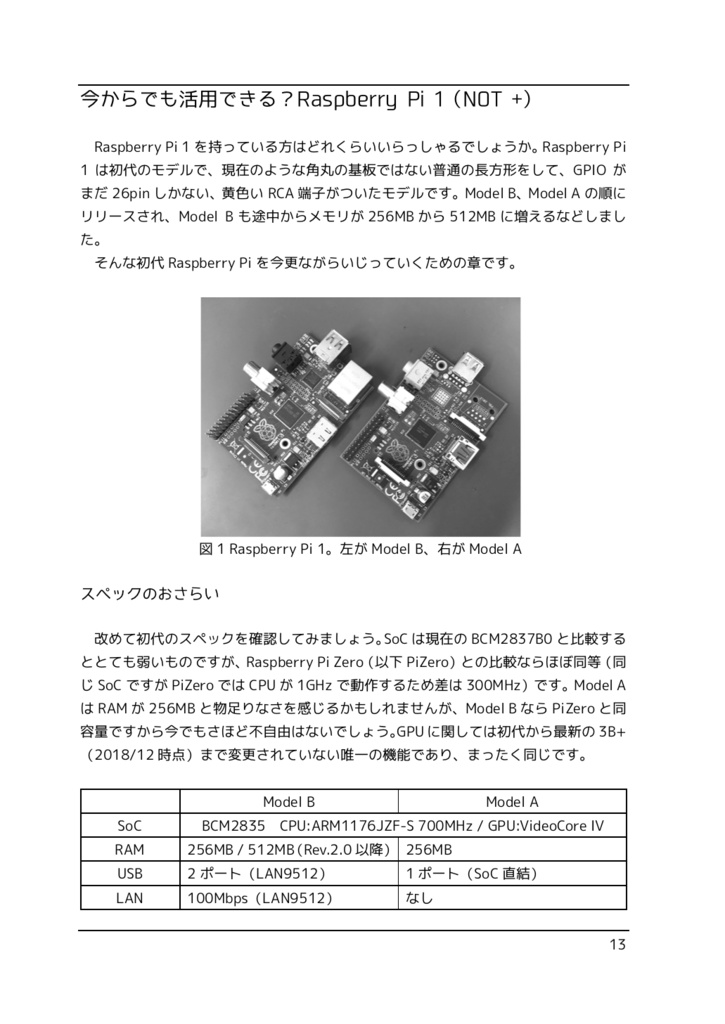 今からでも活用できる？Raspberry Pi 1（NOT +）

Raspberry Pi 1 を持っている方はどれくらいいらっしゃるでしょうか。Raspberry Pi 1 は初代のモデルで、現在のような角丸の基板ではない普通の長方形をして、GPIO がまだ 26pin しかない、黄色い RCA 端子がついたモデルです。Model B、Model A の順にリリースされ、Model B も途中からメモリが 256MB から 512MB に増えるなどしました。

そんな初代 Raspberry Pi を今更ながらいじっていくための章です。

図 1 Raspberry Pi 1。左が Model B、右が Model A

スペックのおさらい

改めて初代のスペックを確認してみましょう。SoC は現在の BCM2837B0 と比較するととても弱いものですが、Raspberry Pi Zero（以下 PiZero）との比較ならほぼ同等（同じ SoC ですが PiZero では CPU が 1GHz で動作するため差は 300MHz）です。Model A は RAM が 256MB と物足りなさを感じるかもしれませんが、Model B なら PiZero と同容量ですから今でもさほど不自由はないでしょう。GPU に関しては初代から最新の 3B+（2018/12 時点）まで変更されていない唯一の機能であり、まったく同じです。

| | Model B | Model A |
|---|---|---|
| SoC | BCM2835　CPU:ARM1176JZF-S 700MHz / GPU:VideoCore IV | |
| RAM | 256MB / 512MB（Rev.2.0 以降） | 256MB |
| USB | 2 ポート（LAN9512） | 1 ポート（SoC 直結） |
| LAN | 100Mbps（LAN9512） | なし |

13