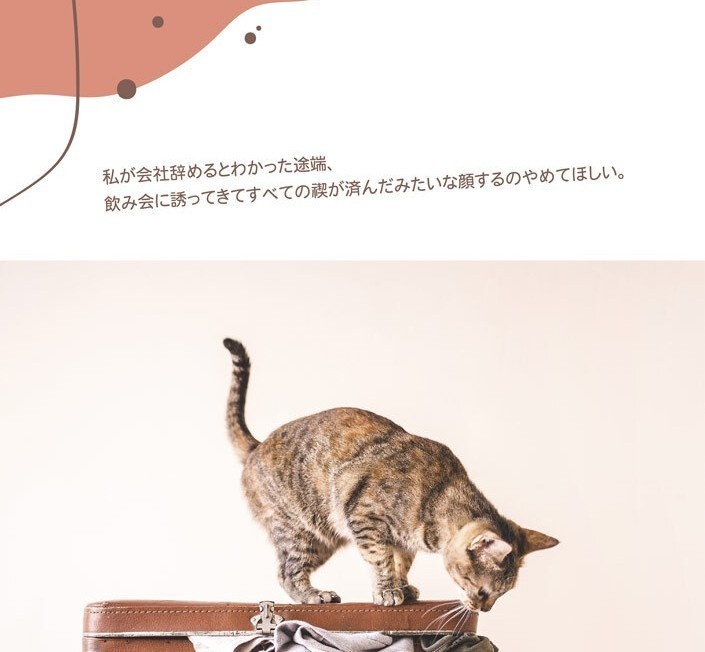 私が会社辞めるとわかった途端、
飲み会に誘ってきてすべての禊が済んだみたいな顔するのやめてほしい。