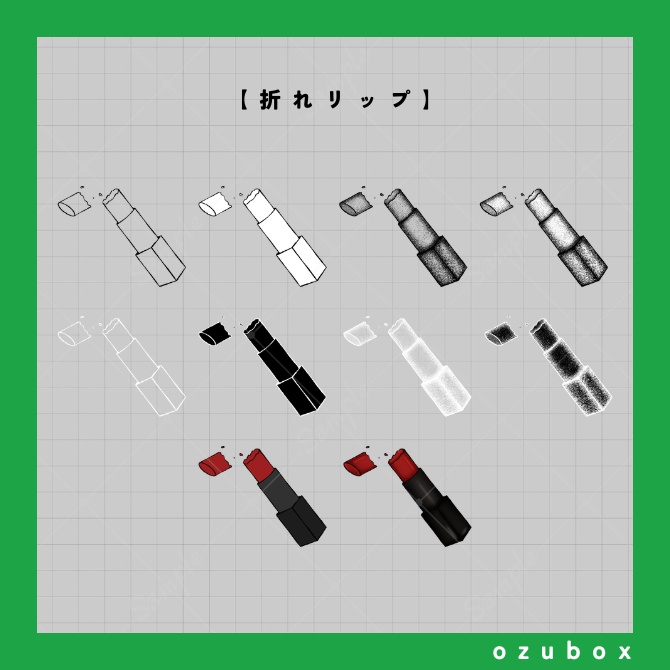 【折れリップ】

ozubox