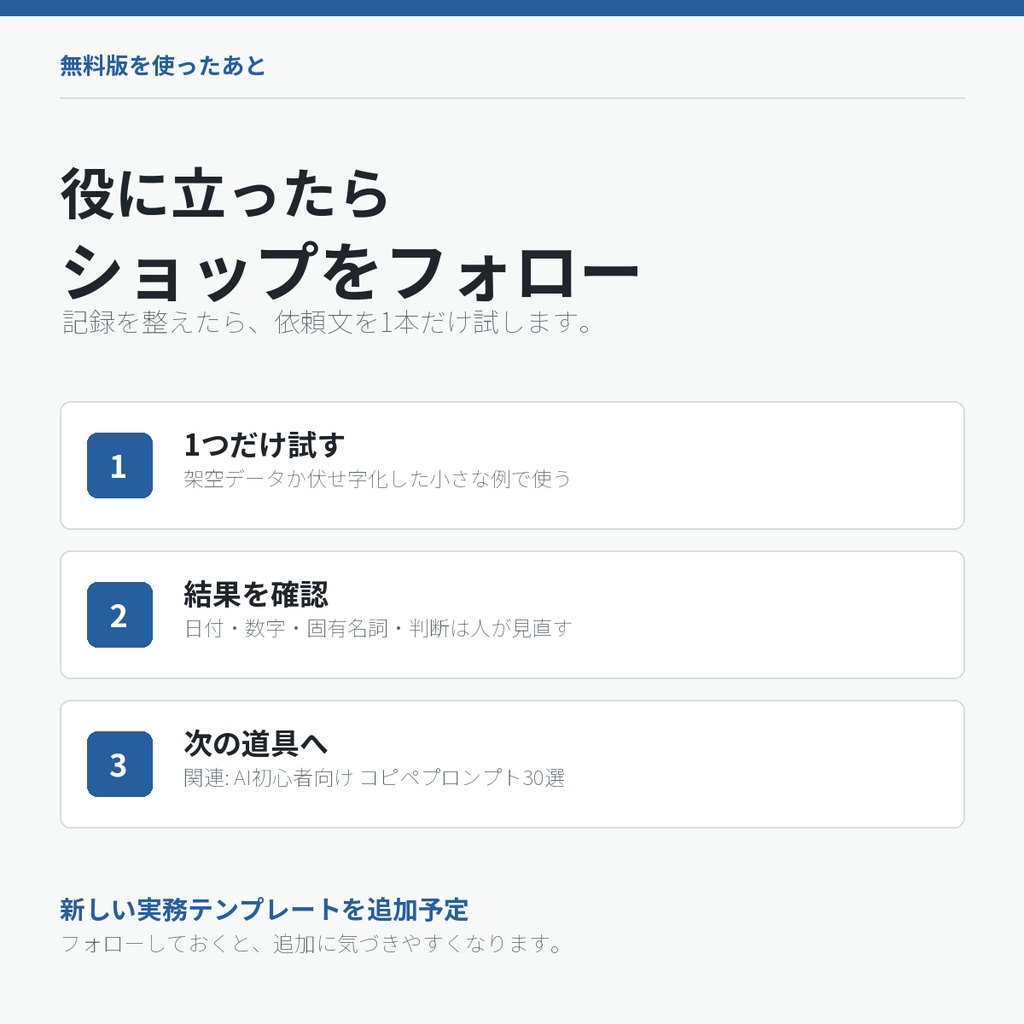 無料版を使ったあと

役に立ったら
ショップをフォロー

記録を整えたら、依頼文を1本だけ試します。

1

1つだけ試す

架空データか伏せ字化した小さな例で使う

2

結果を確認

日付・数字・固有名詞・判断は人が見直す

3

次の道具へ

関連: AI初心者向け コピペプロンプト30選

新しい実務テンプレートを追加予定

フォローしておくと、追加に気づきやすくなります。