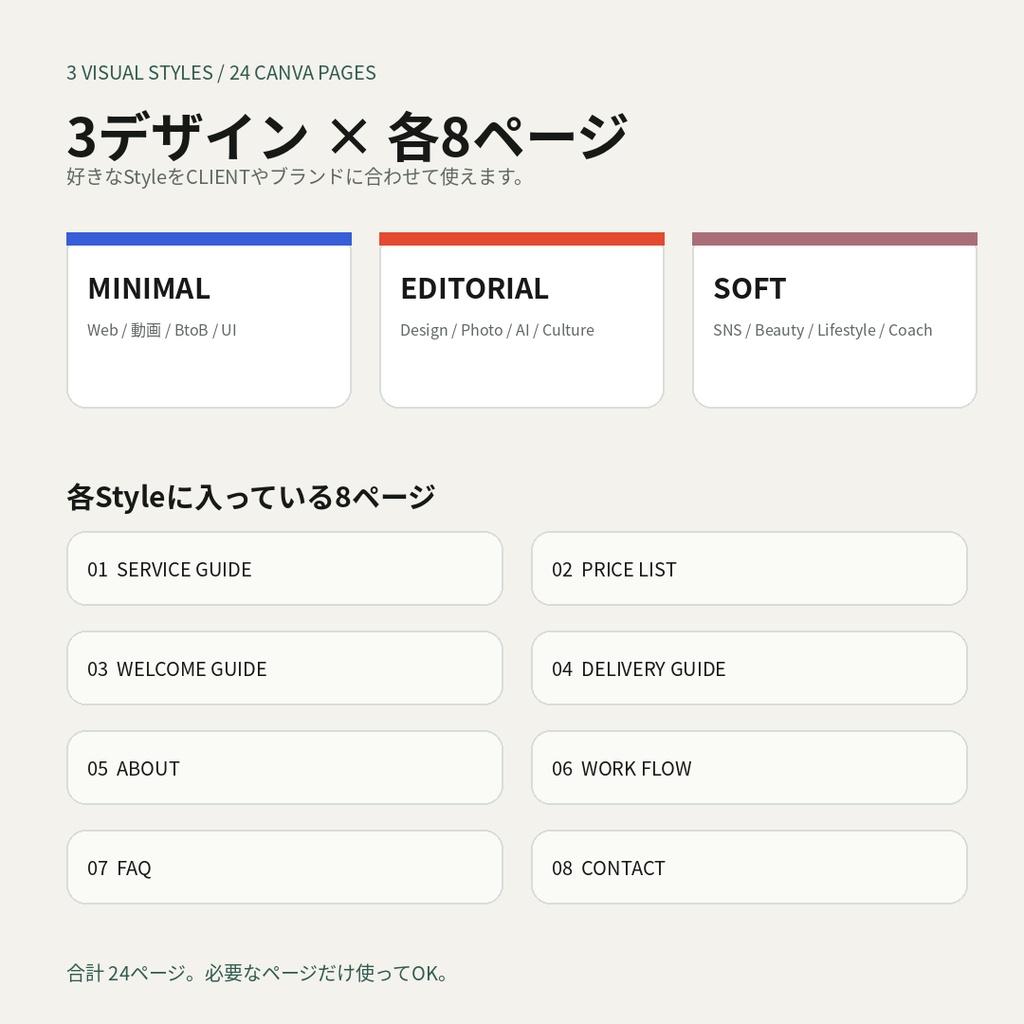 3 VISUAL STYLES / 24 CANVA PAGES

3デザイン × 各8ページ

好きなStyleをCLIENTやブランドに合わせて使えます。

MINIMAL

Web / 動画 / BtoB / UI

EDITORIAL

Design / Photo / AI / Culture

SOFT

SNS / Beauty / Lifestyle / Coach

各Styleに入っている8ページ

01 SERVICE GUIDE

02 PRICE LIST

03 WELCOME GUIDE

04 DELIVERY GUIDE

05 ABOUT

06 WORK FLOW

07 FAQ

08 CONTACT

合計 24ページ。必要なページだけ使ってOK。