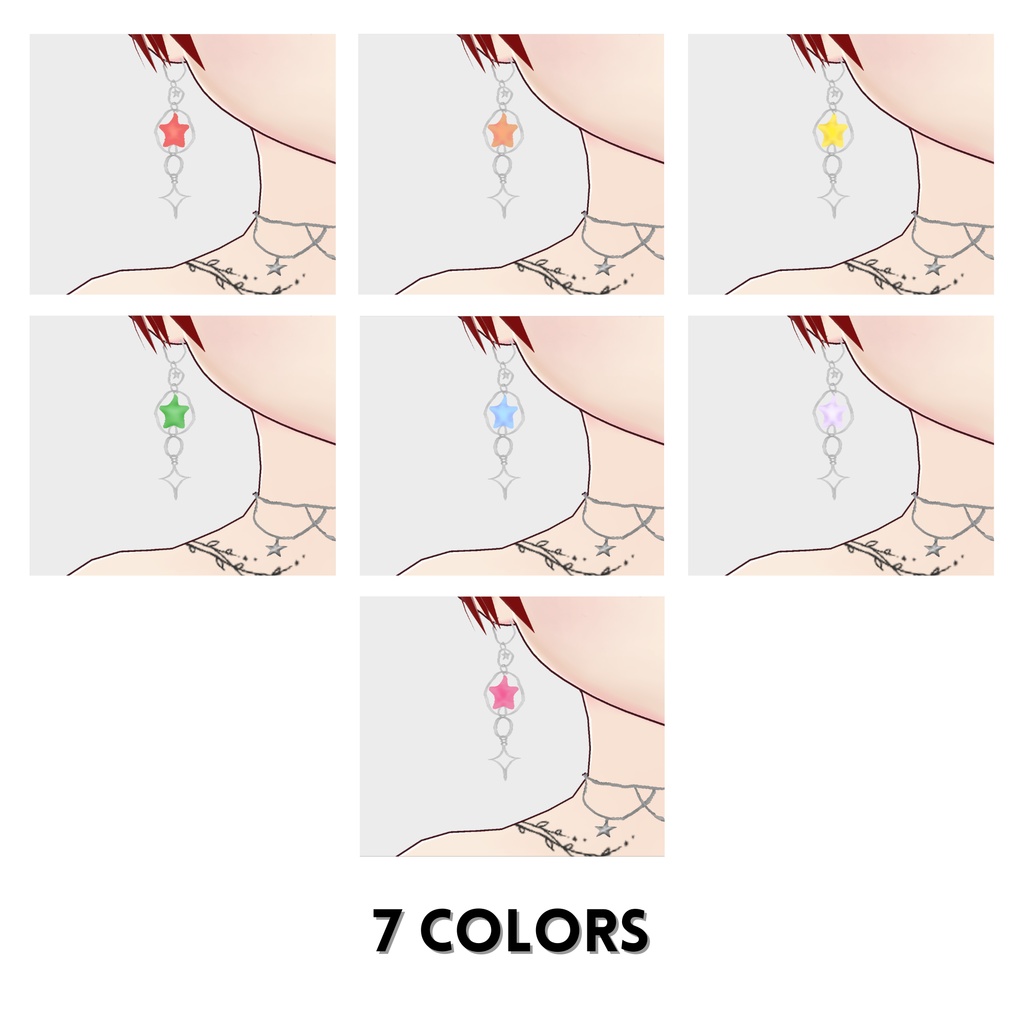 7 COLORS