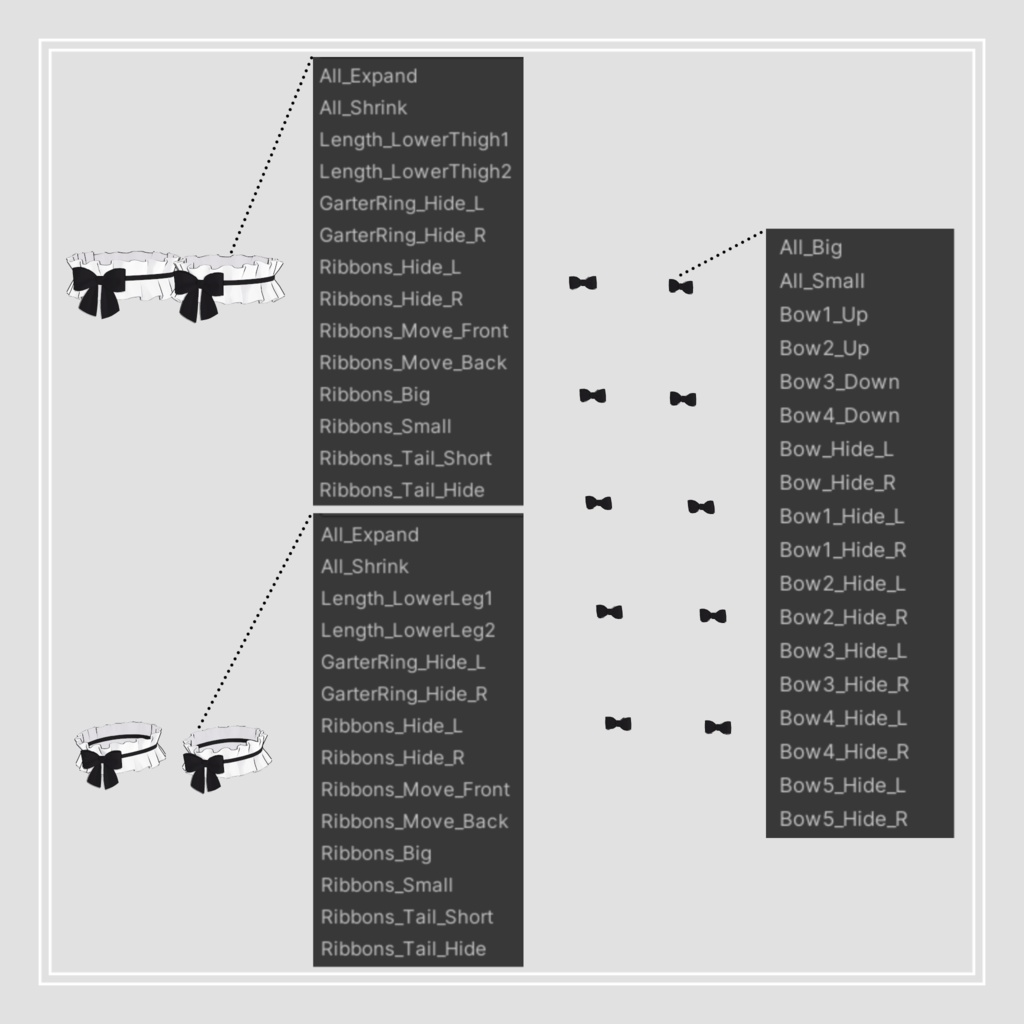 All_Expand
All_Shrink
Length_LowerThigh1
Length_LowerThigh2
GarterRing_Hide_L
GarterRing_Hide_R
Ribbons_Hide_L
Ribbons_Hide_R
Ribbons_Move_Front
Ribbons_Move_Back
Ribbons_Big
Ribbons_Small
Ribbons_Tail_Short
Ribbons_Tail_Hide

All_Expand
All_Shrink
Length_LowerLeg1
Length_LowerLeg2
GarterRing_Hide_L
GarterRing_Hide_R
Ribbons_Hide_L
Ribbons_Hide_R
Ribbons_Move_Front
Ribbons_Move_Back
Ribbons_Big
Ribbons_Small
Ribbons_Tail_Short
Ribbons_Tail_Hide

All_Big
All_Small
Bow1_Up
Bow2_Up
Bow3_Down
Bow4_Down
Bow_Hide_L
Bow_Hide_R
Bow1_Hide_L
Bow1_Hide_R
Bow2_Hide_L
Bow2_Hide_R
Bow3_Hide_L
Bow3_Hide_R
Bow4_Hide_L
Bow4_Hide_R
Bow5_Hide_L
Bow5_Hide_R