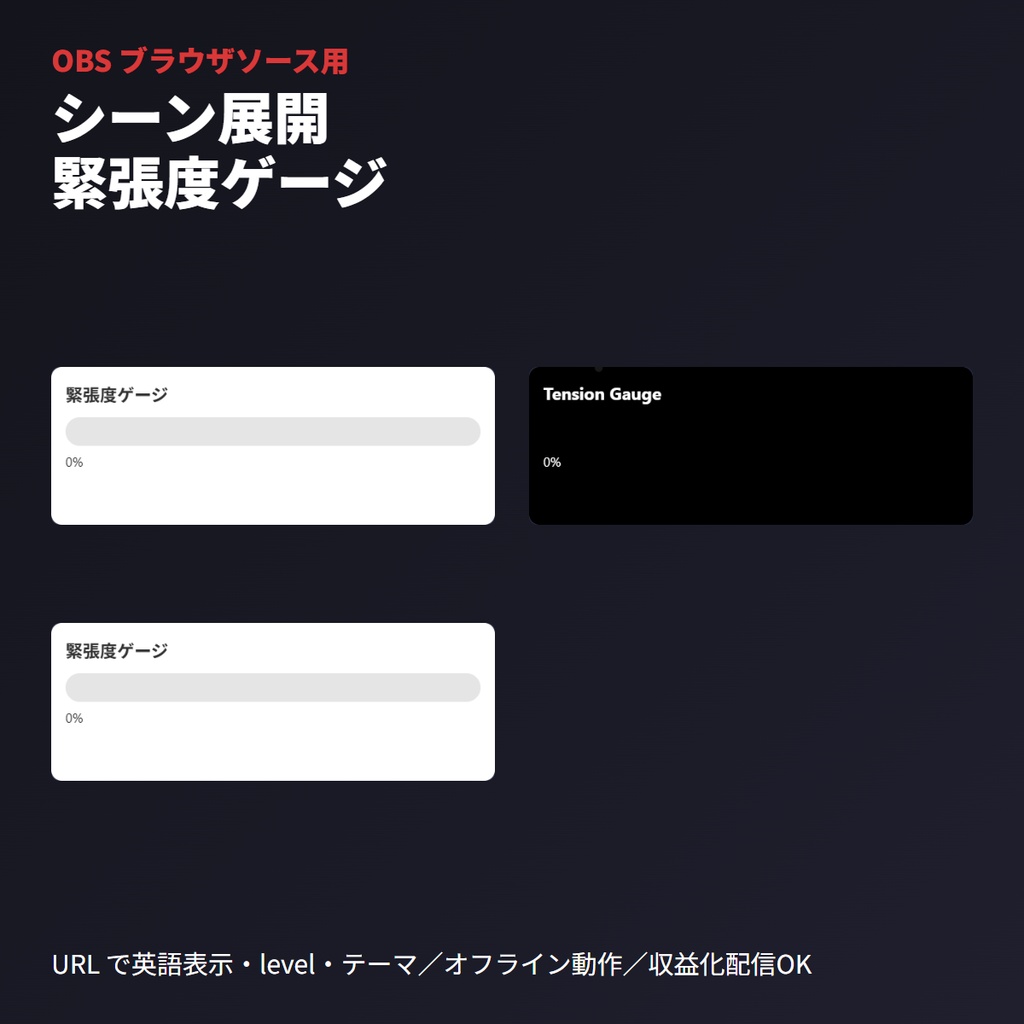 OBS ブラウザソース用

シーン展開
緊張度ゲージ

緊張度ゲージ

0%

Tension Gauge

0%

緊張度ゲージ

0%

URL で英語表示・level・テーマ／オフライン動作／収益化配信OK