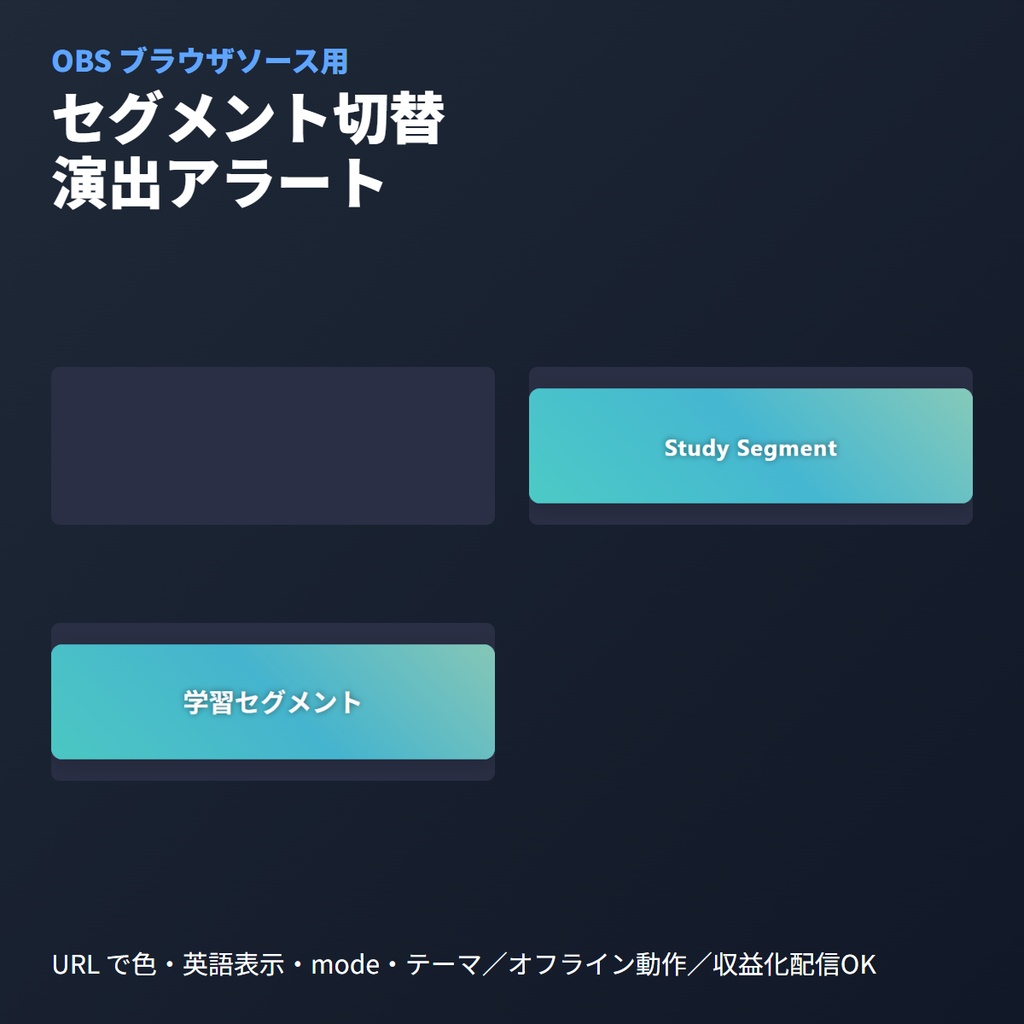 OBS ブラウザソース用

セグメント切替
演出アラート

Study Segment

学習セグメント

URL で色・英語表示・mode・テーマ／オフライン動作／収益化配信OK